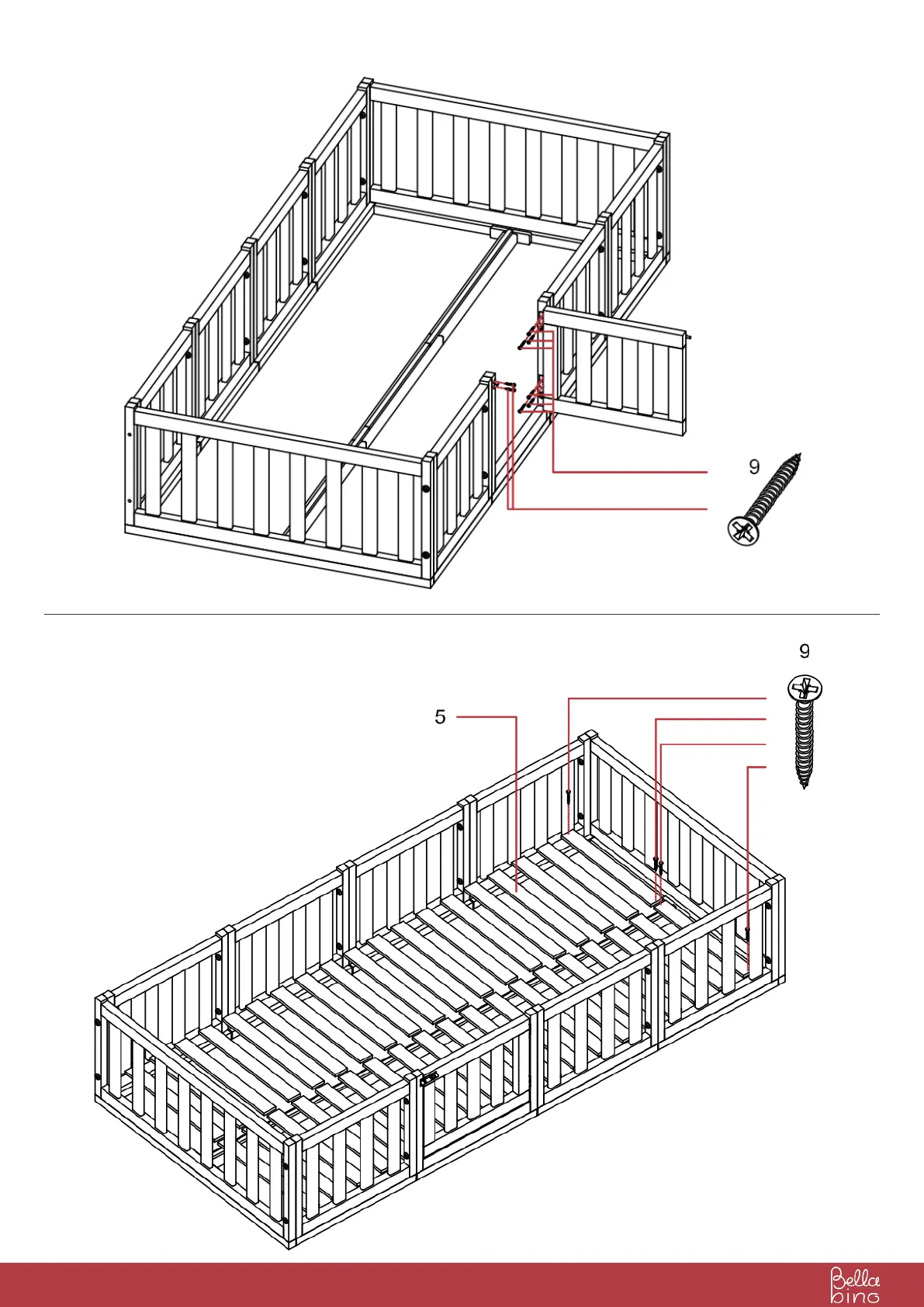 9

9

5

Bella bino