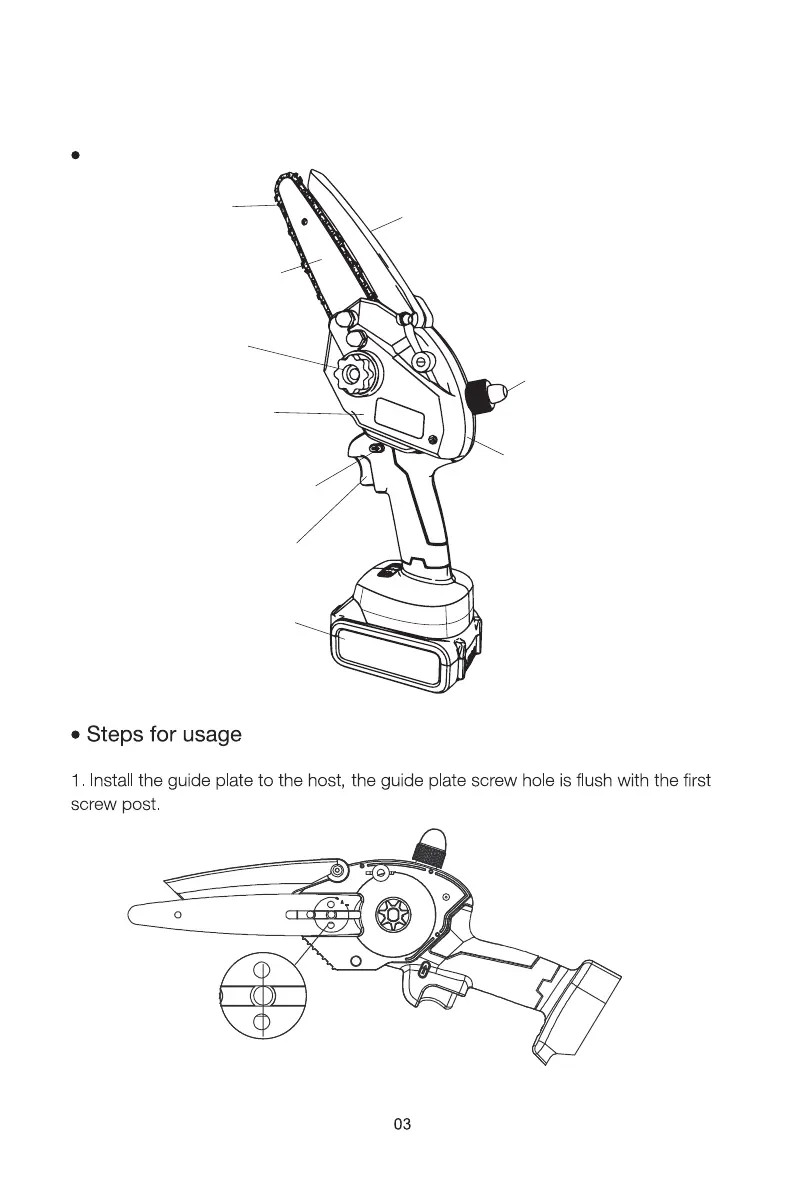 • Steps for usage

1. Install the guide plate to the host, the guide plate screw hole is flush with the first screw post.

03