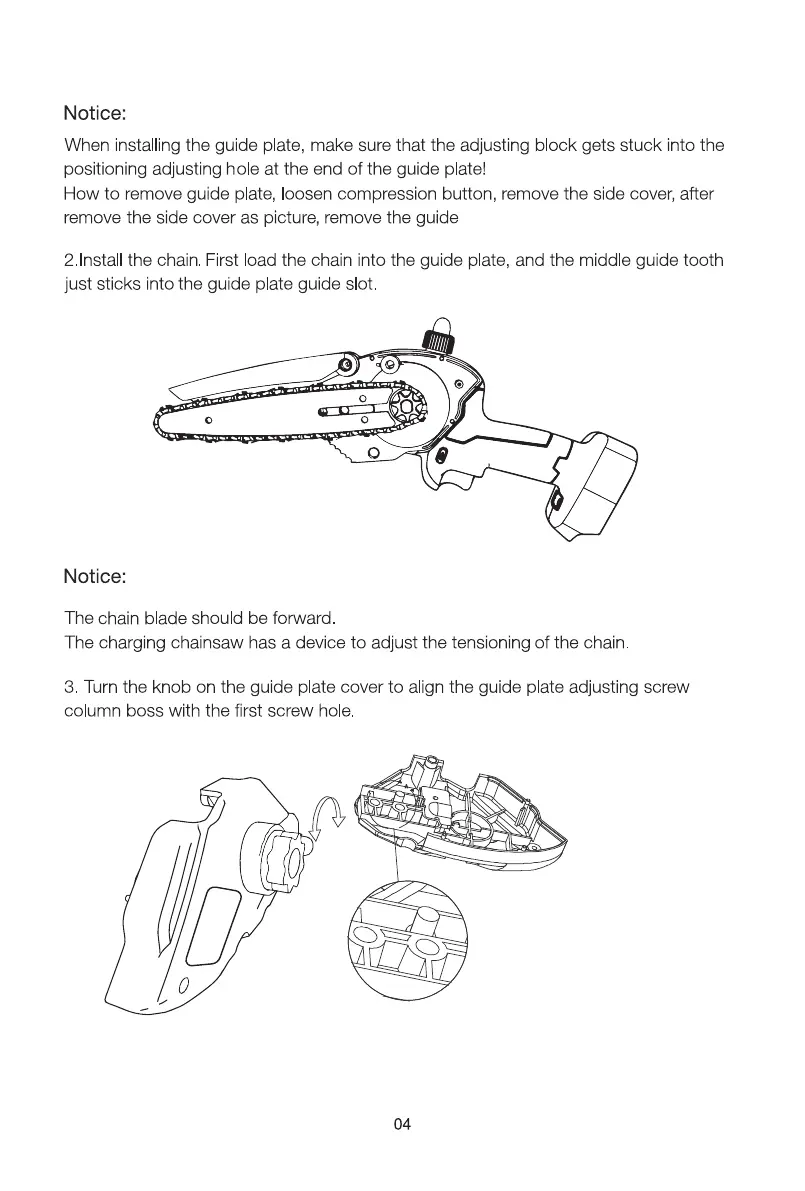 Notice:

When installing the guide plate, make sure that the adjusting block gets stuck into the positioning adjusting hole at the end of the guide plate!
How to remove guide plate, loosen compression button, remove the side cover, after remove the side cover as picture, remove the guide

2.Install the chain. First load the chain into the guide plate, and the middle guide tooth just sticks into the guide plate guide slot.

Notice:

The chain blade should be forward.
The charging chainsaw has a device to adjust the tensioning of the chain.

3. Turn the knob on the guide plate cover to align the guide plate adjusting screw column boss with the first screw hole.

04