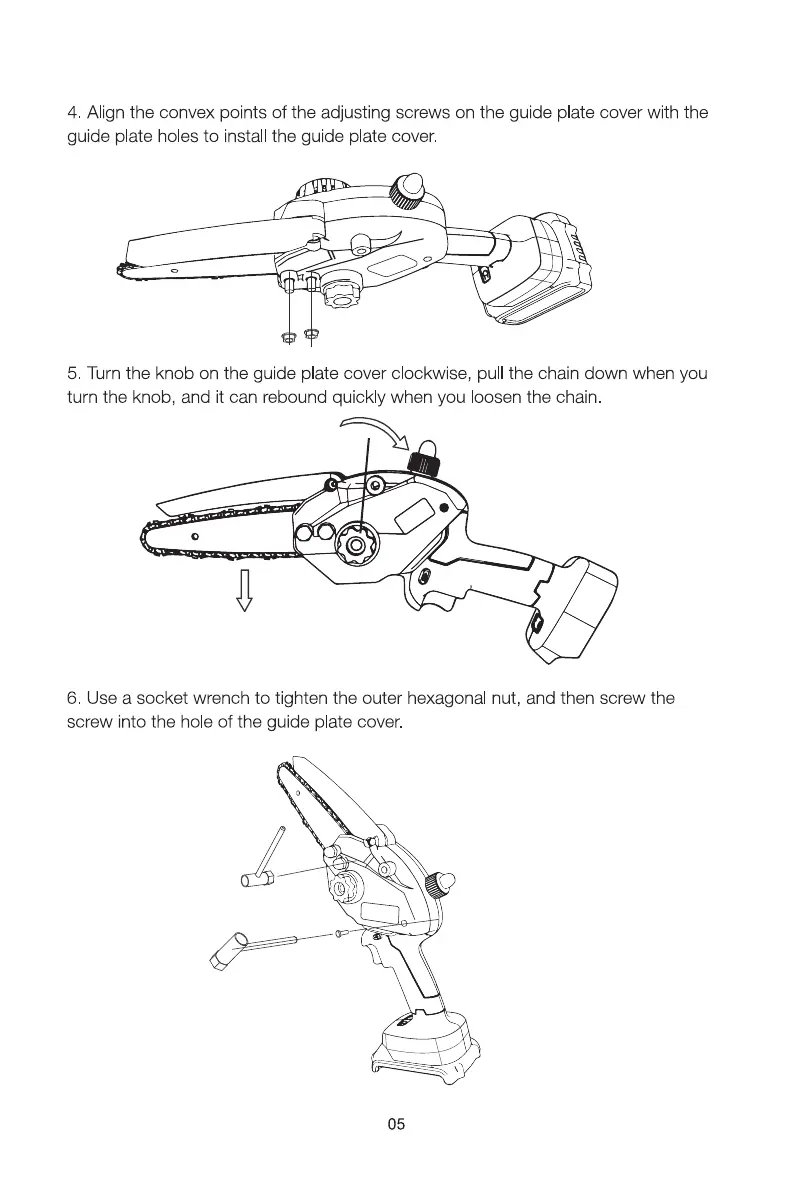 4. Align the convex points of the adjusting screws on the guide plate cover with the guide plate holes to install the guide plate cover.

5. Turn the knob on the guide plate cover clockwise, pull the chain down when you turn the knob, and it can rebound quickly when you loosen the chain.

6. Use a socket wrench to tighten the outer hexagonal nut, and then screw the screw into the hole of the guide plate cover.

05