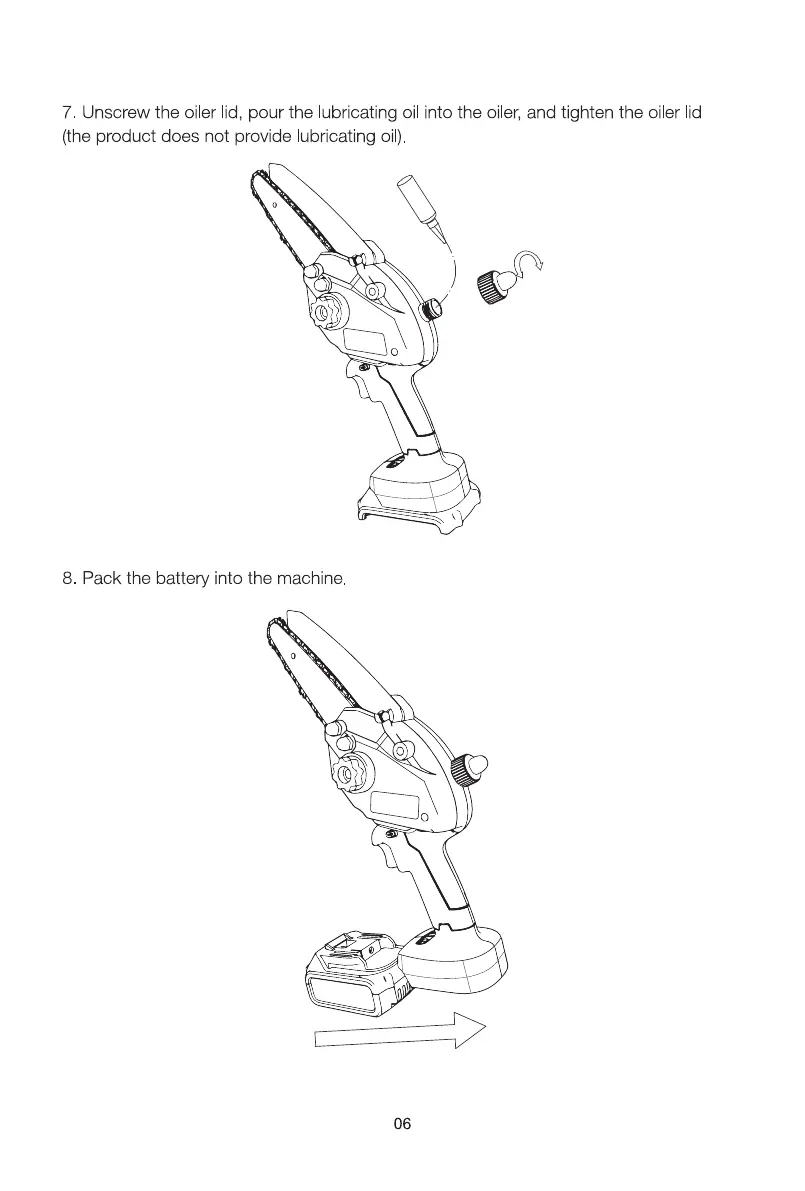 7. Unscrew the oiler lid, pour the lubricating oil into the oiler, and tighten the oiler lid (the product does not provide lubricating oil).

8. Pack the battery into the machine.

06