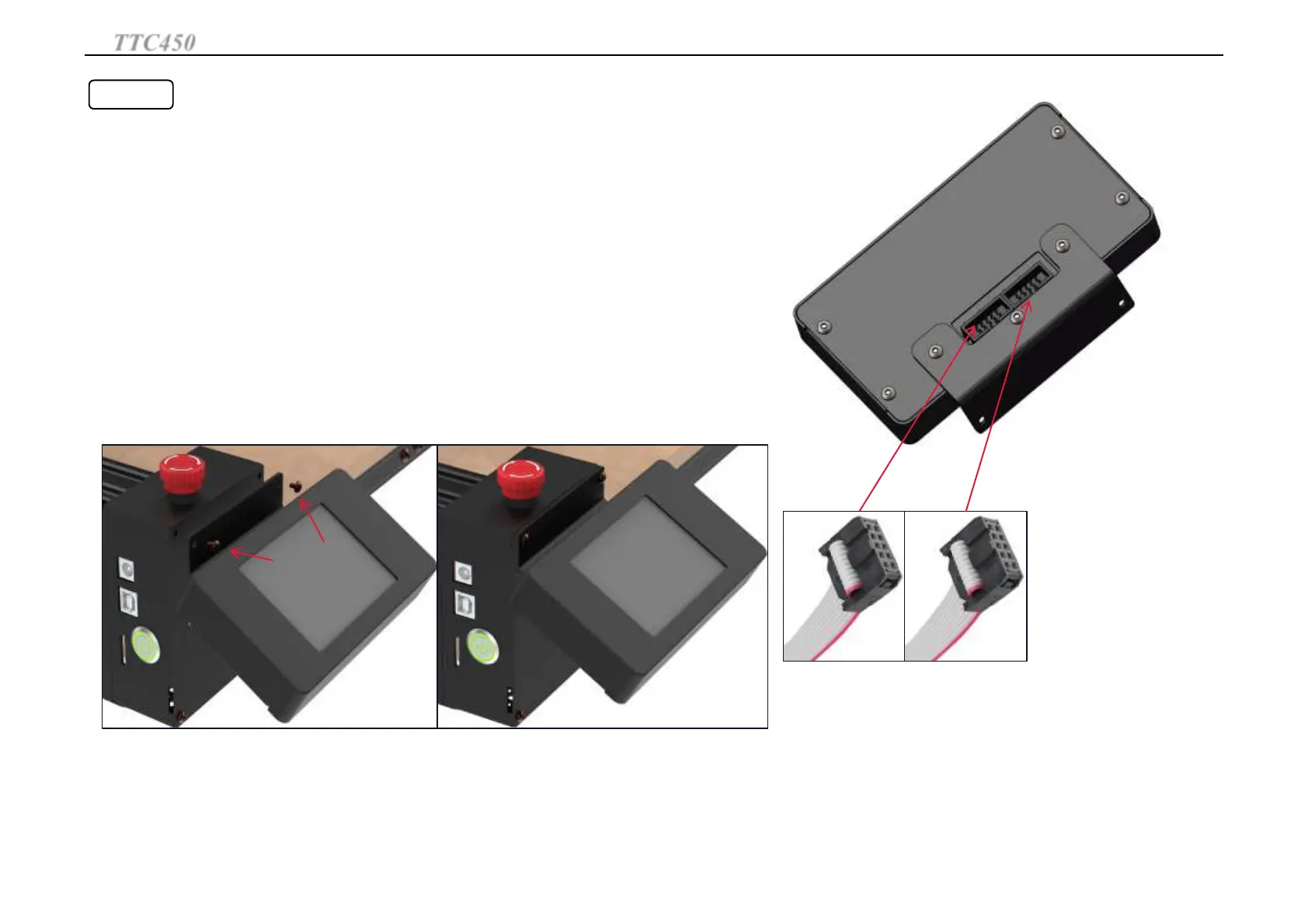 TTC450