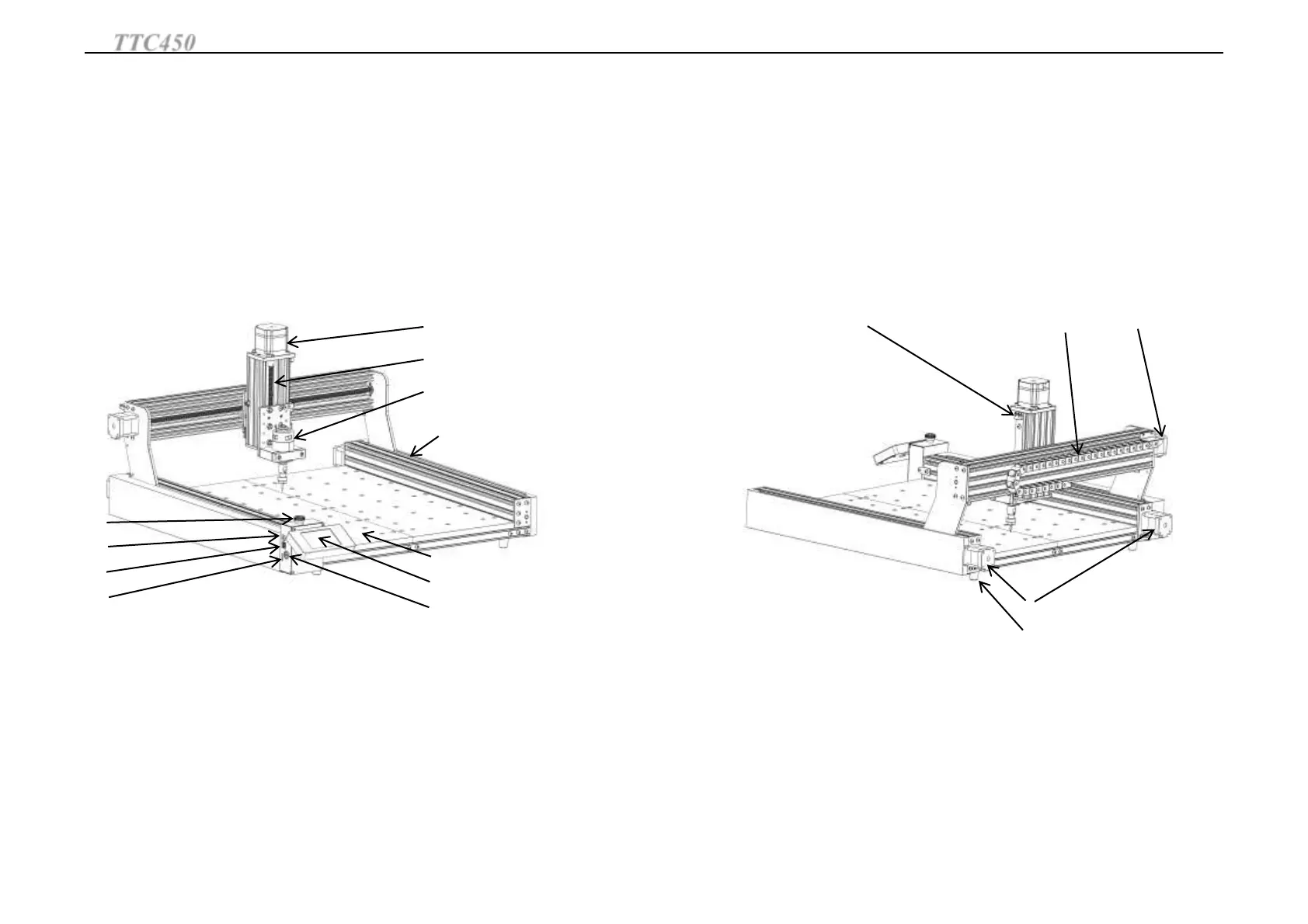 TTC450