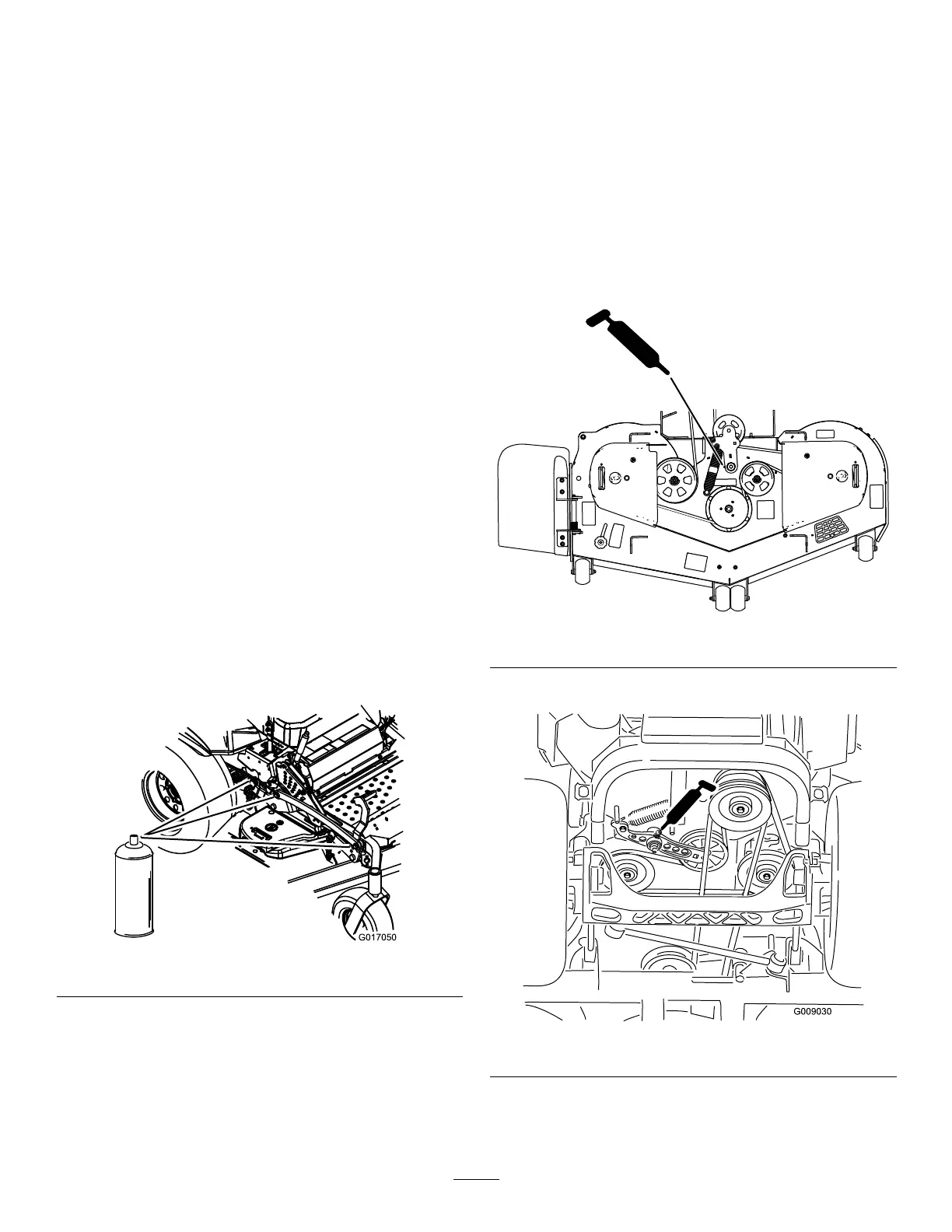 G017050

G009030