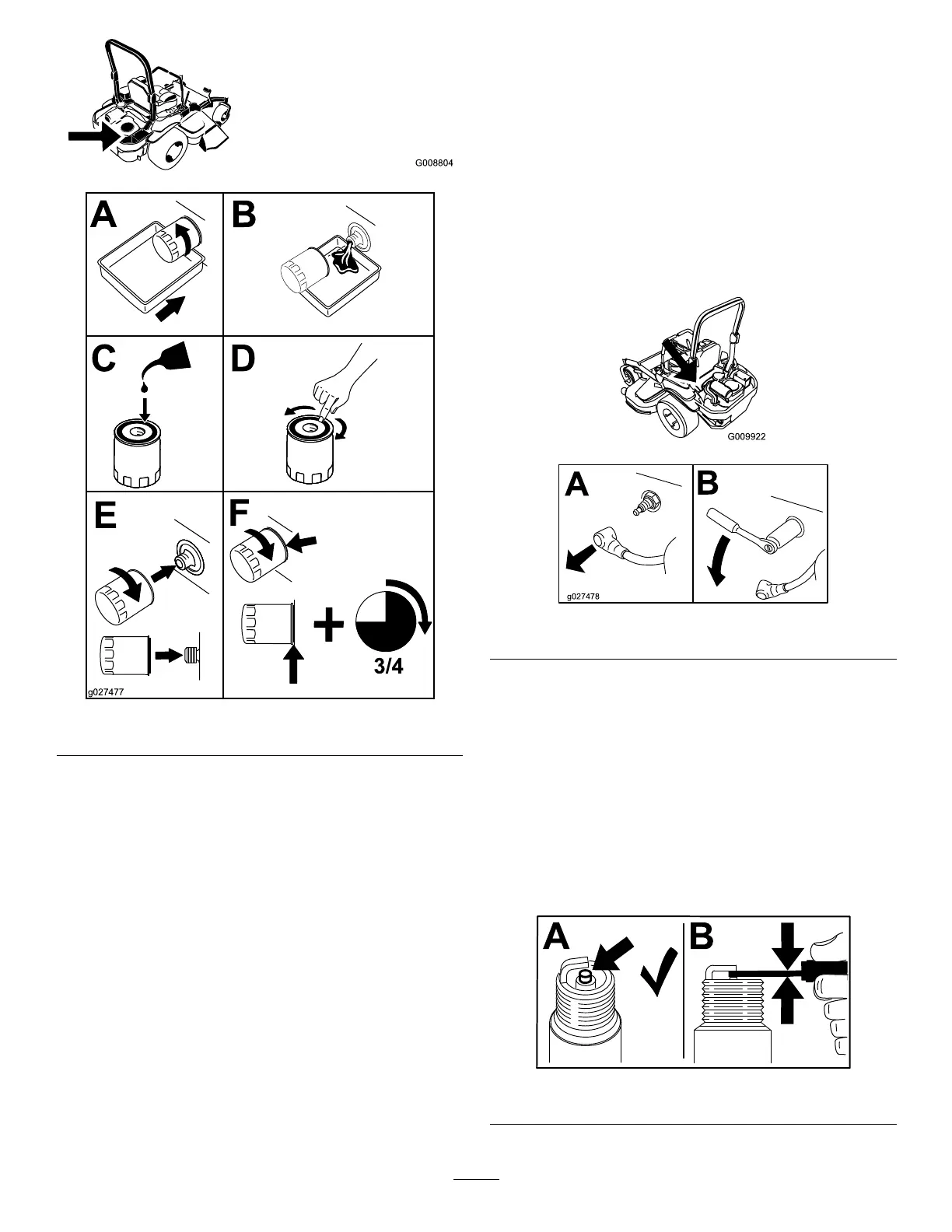 G008804

A

B

C

D

E

F

3/4

g027477

G009922

A

B

g027478

A

B