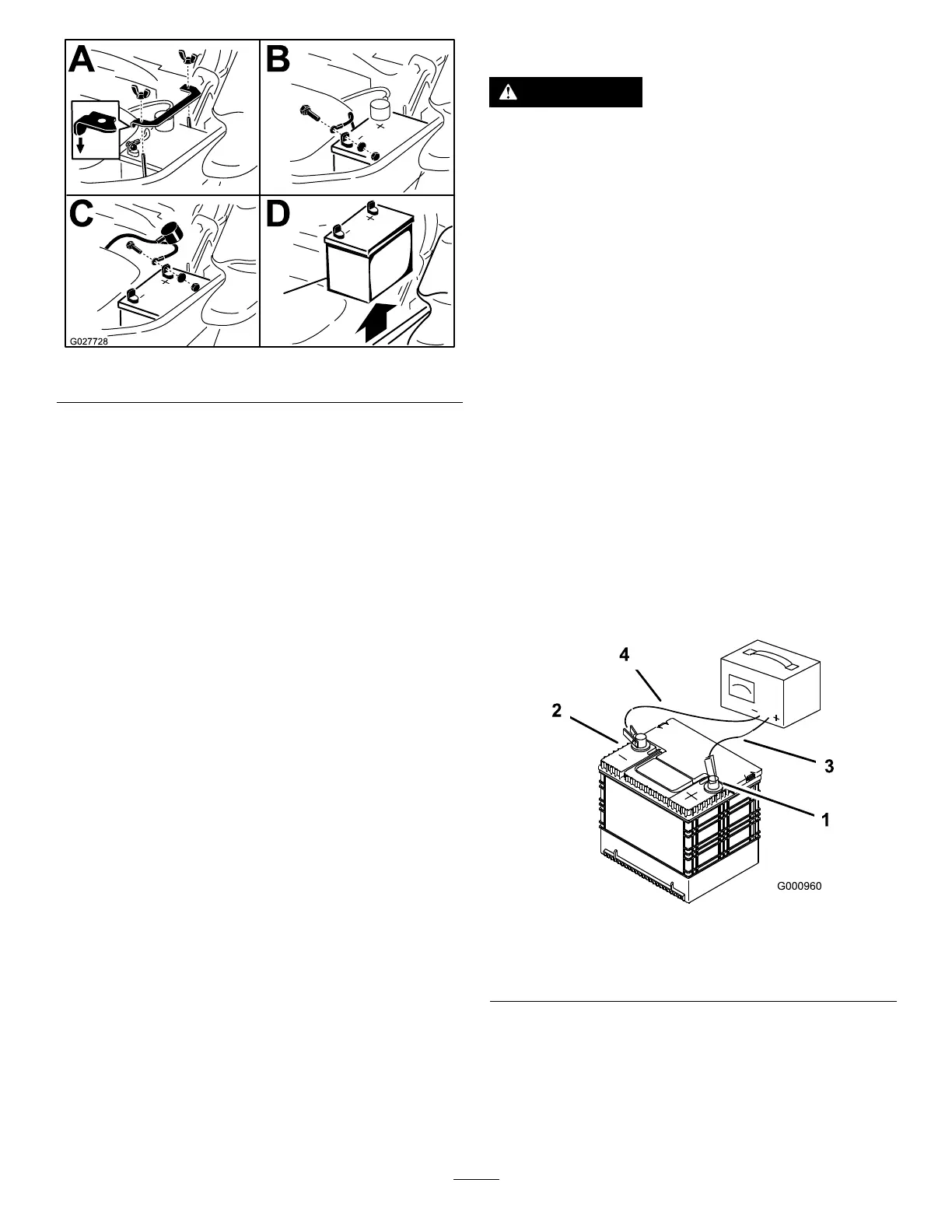 A

B

C

D

G027728

4

2

3

1

G000960