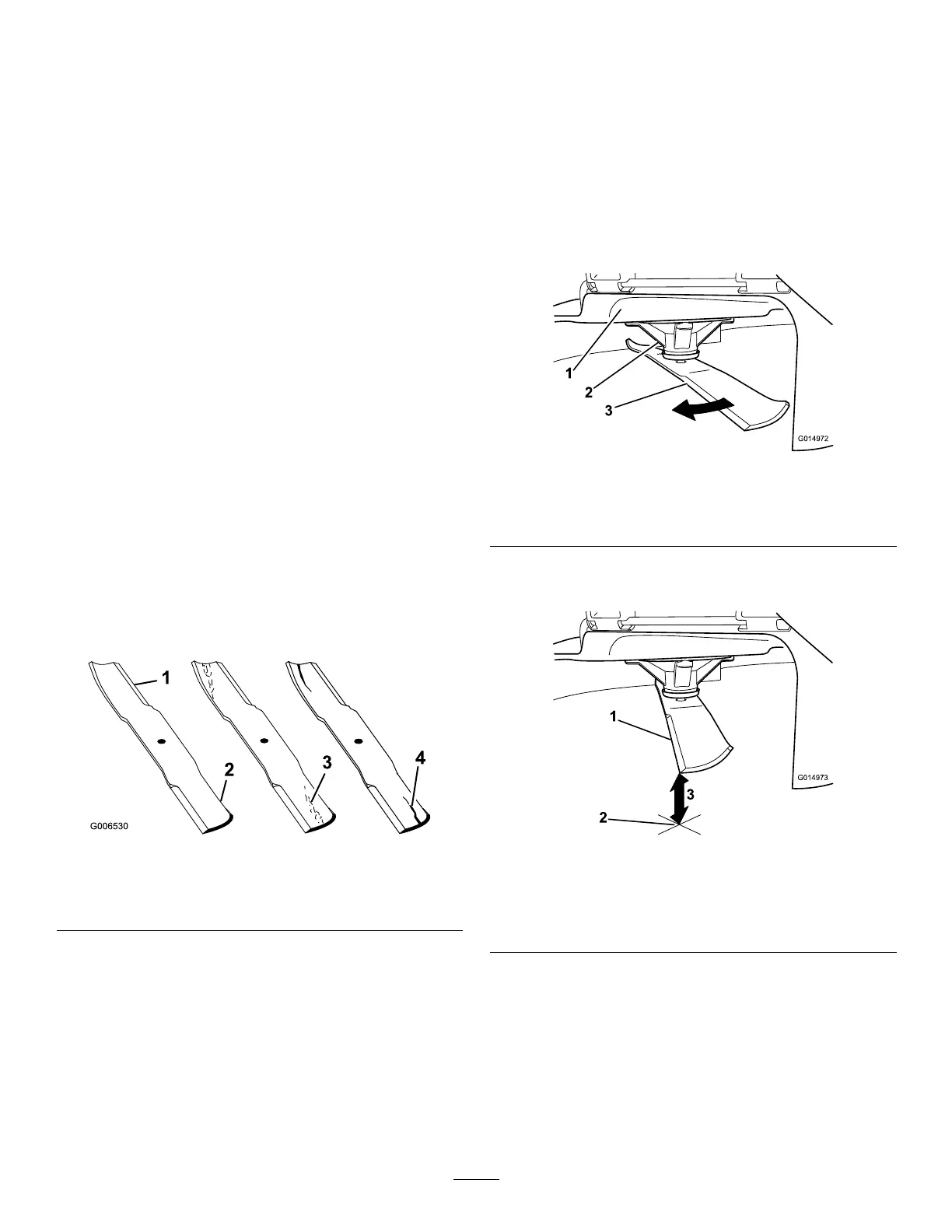 1
2
3
G014972

1
2
3
G014973

1
2
3
4
G006530