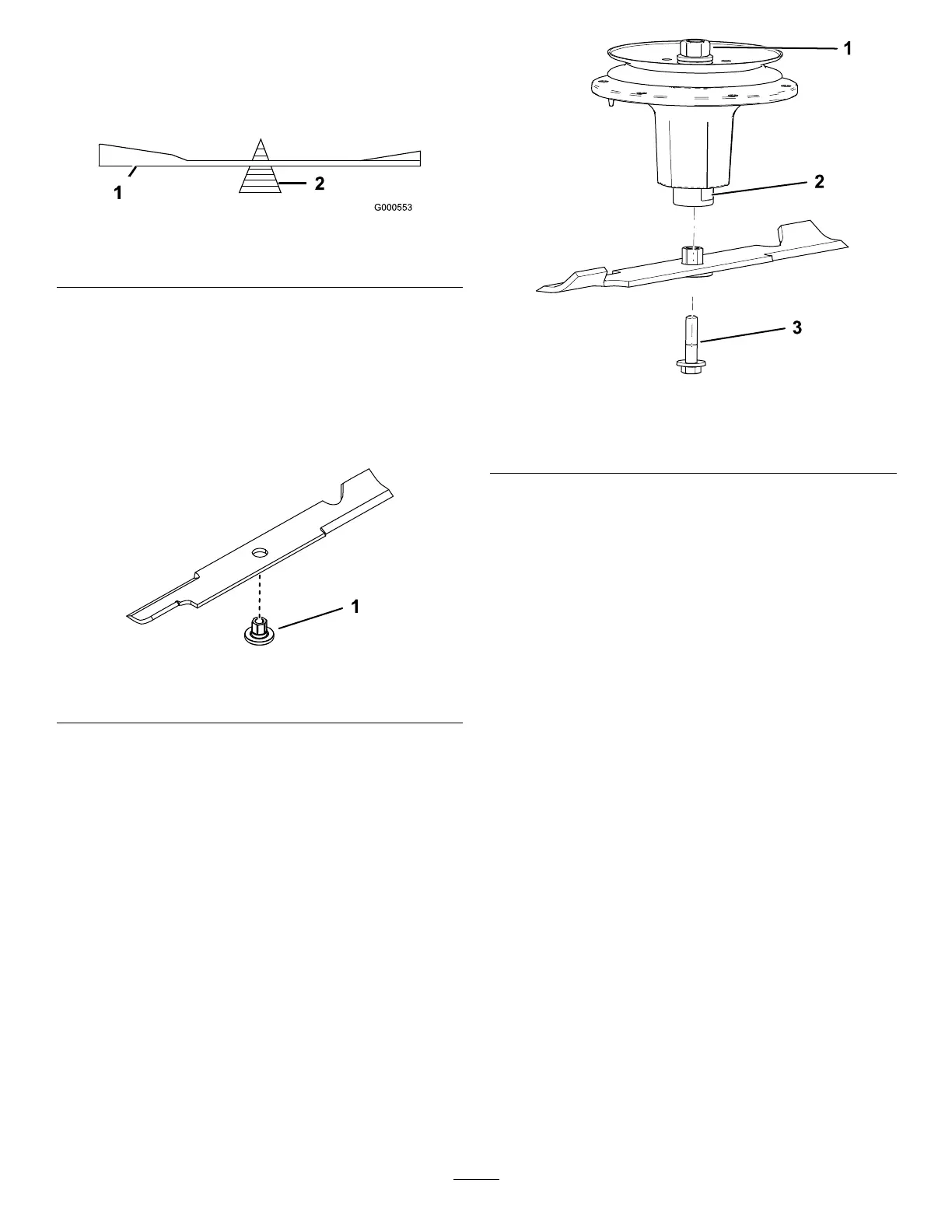 1

2

G000553

1

1

2

3