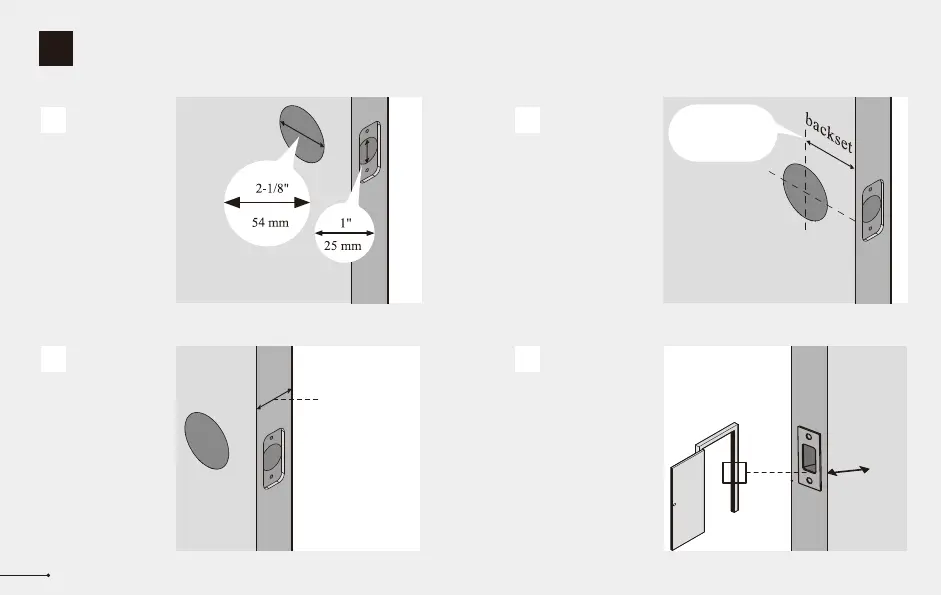 2-1/8"
54 mm
1"
25 mm

backset