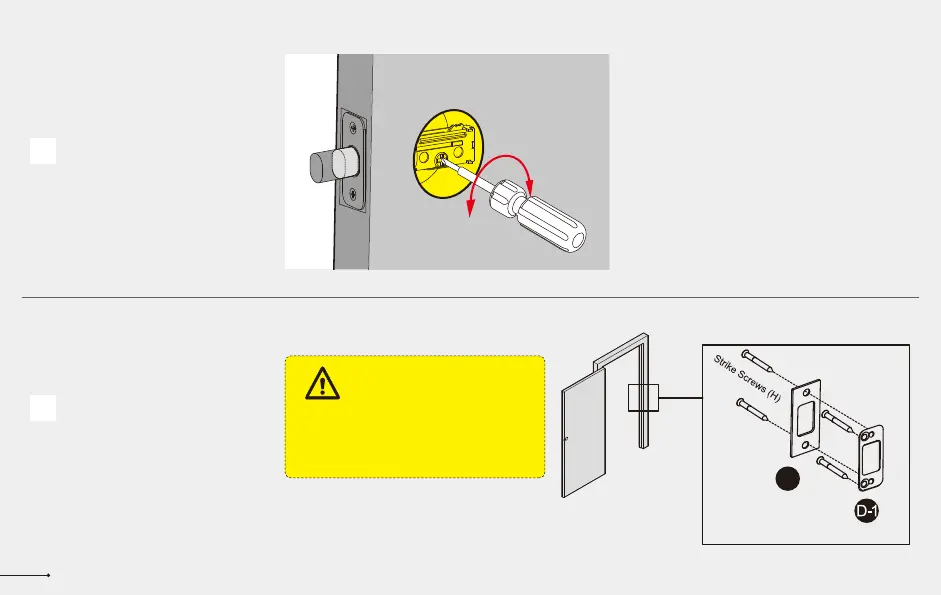 Strike Screws (H)

D-1