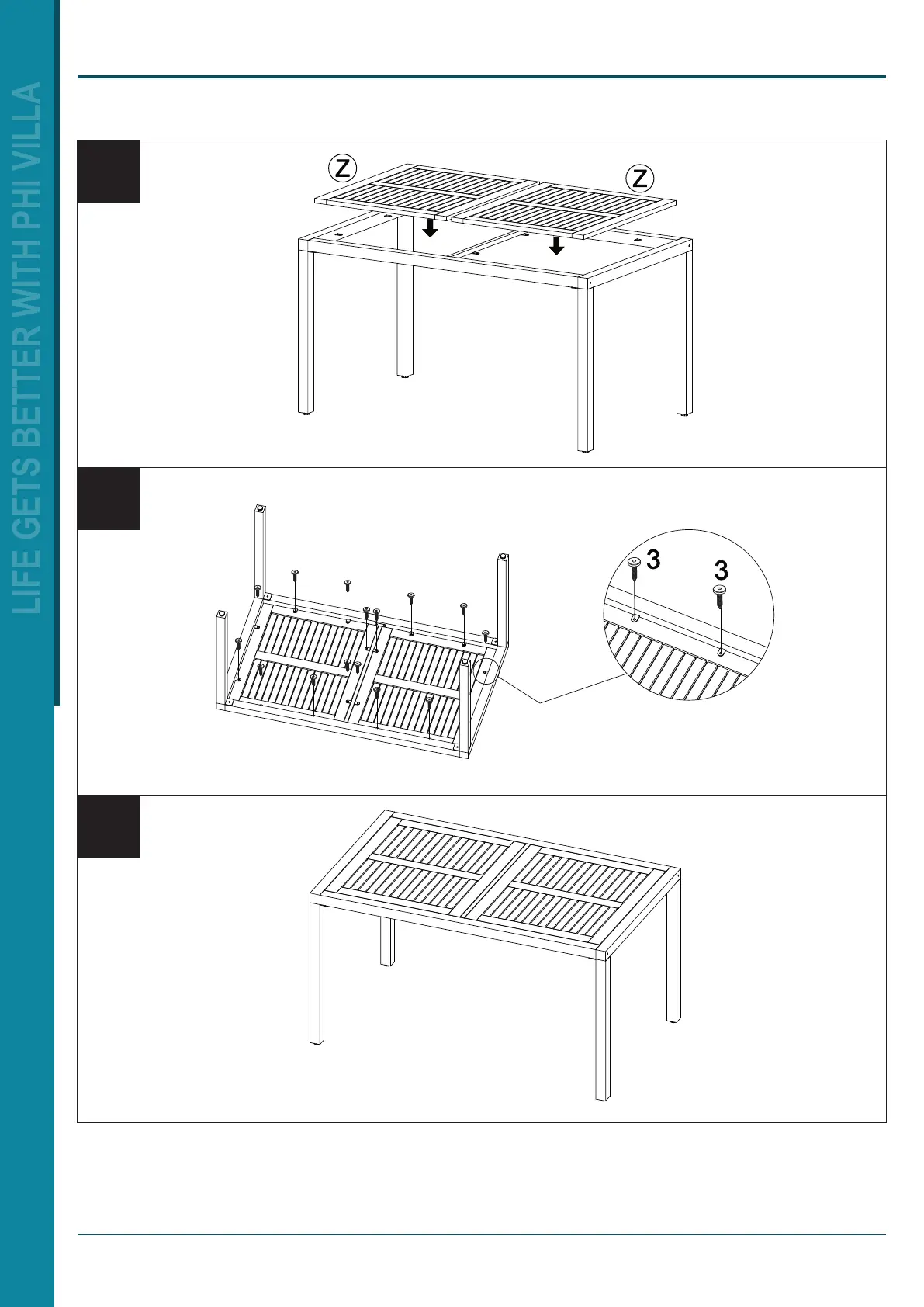 LIFE GETS BETTER WITH PHI VILLA

Z

Z

3

3