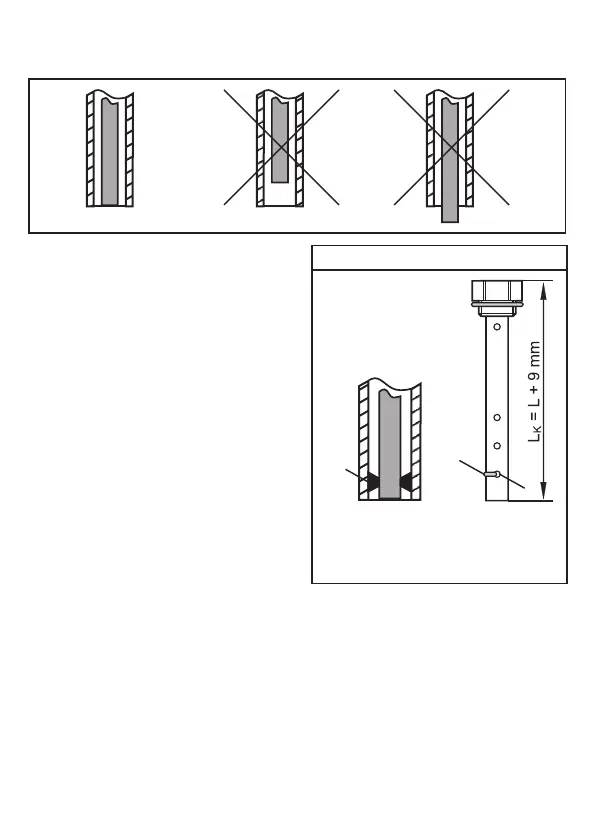 $L_K = L + 9$ mm