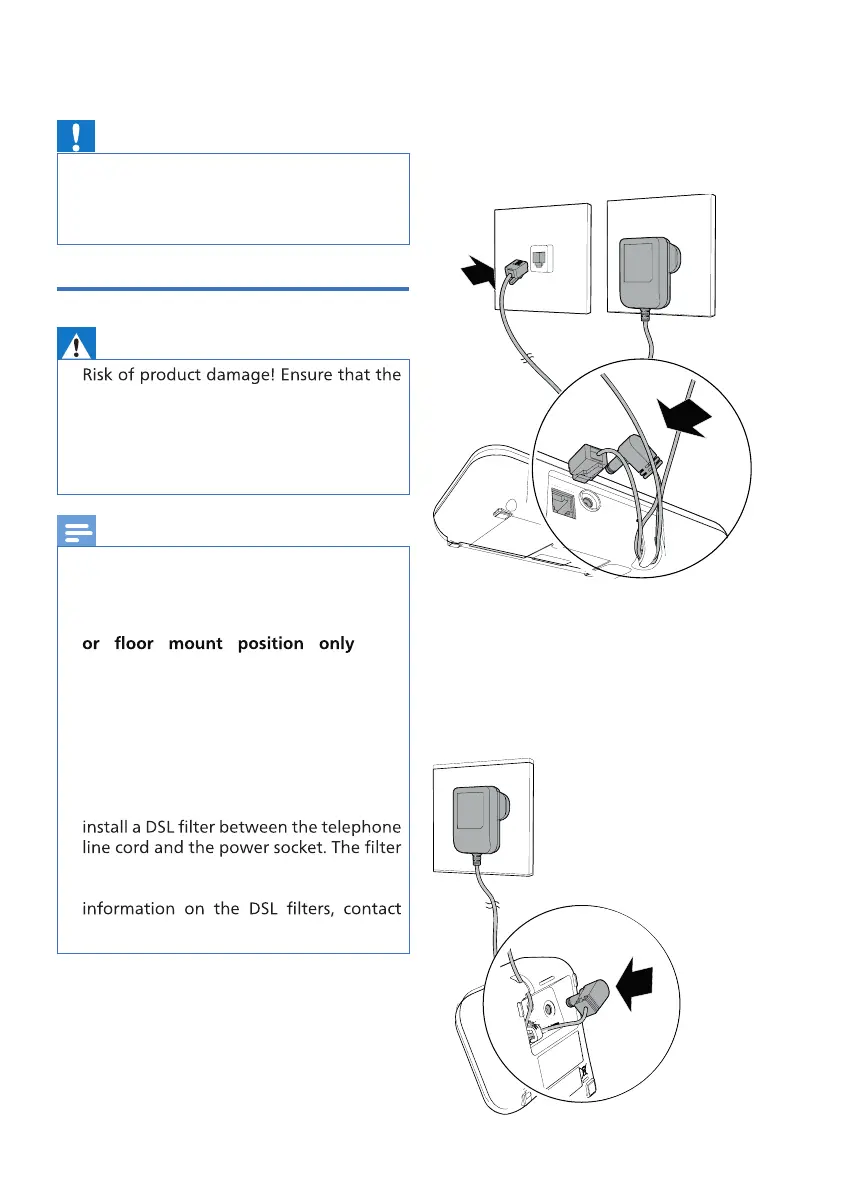 Risk of product damage! Ensure that the

or floor mount position only

install a DSL filter between the telephone line cord and the power socket. The filter

information on the DSL filters, contact