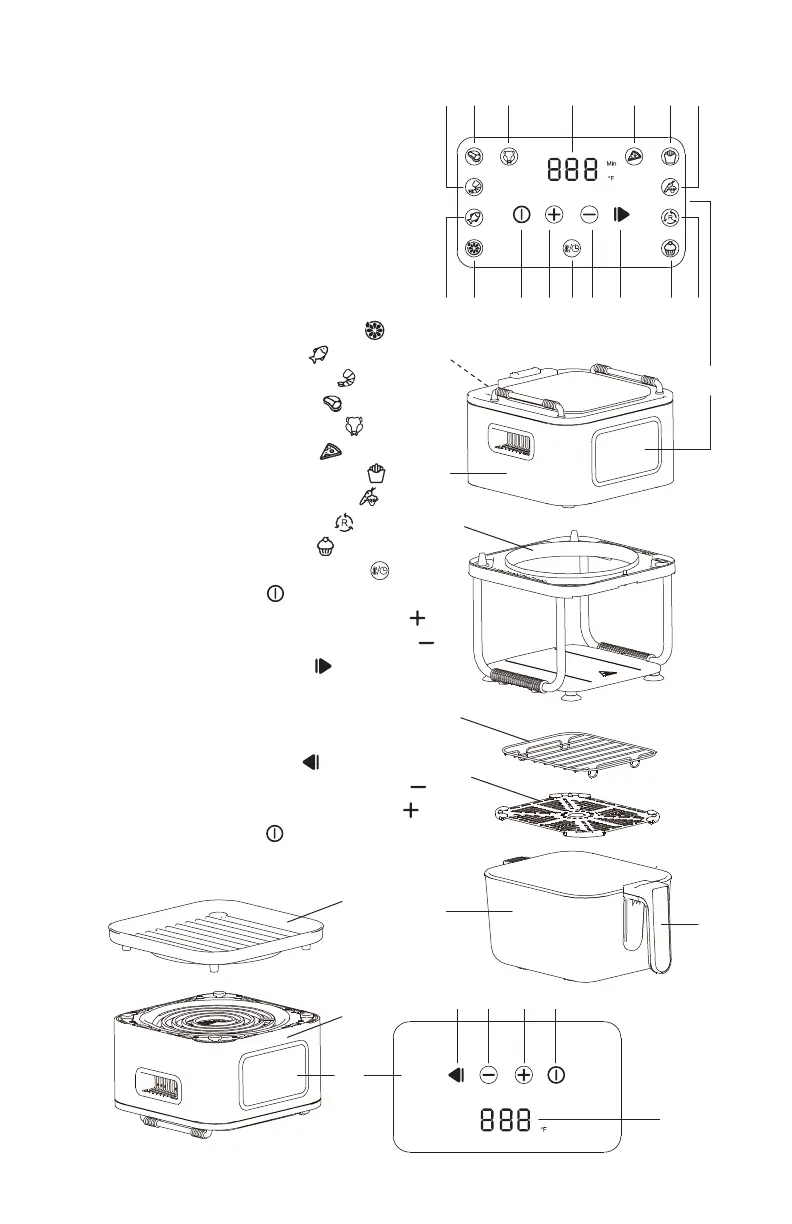 888 Min °F

888 °F