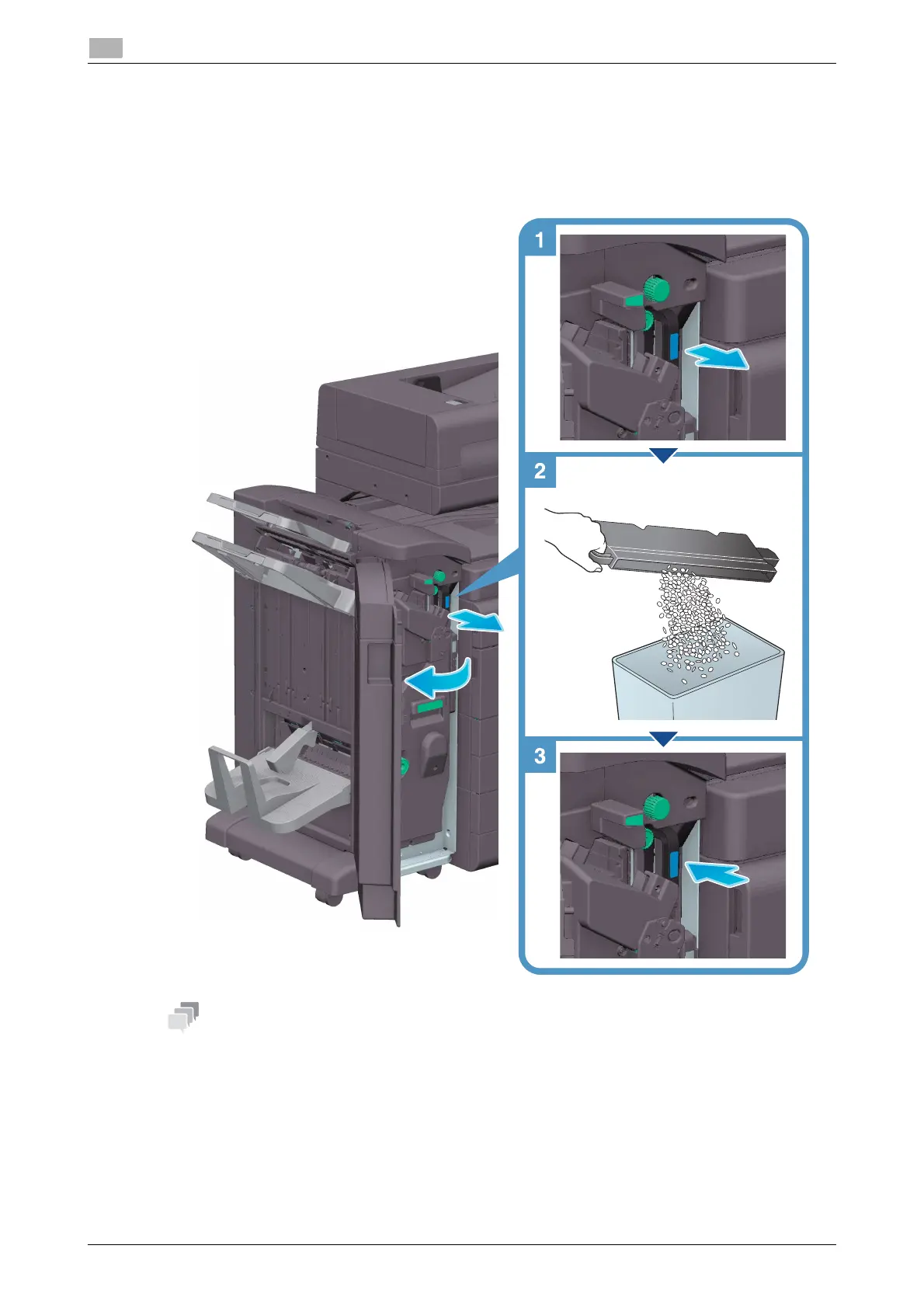 1

2

3