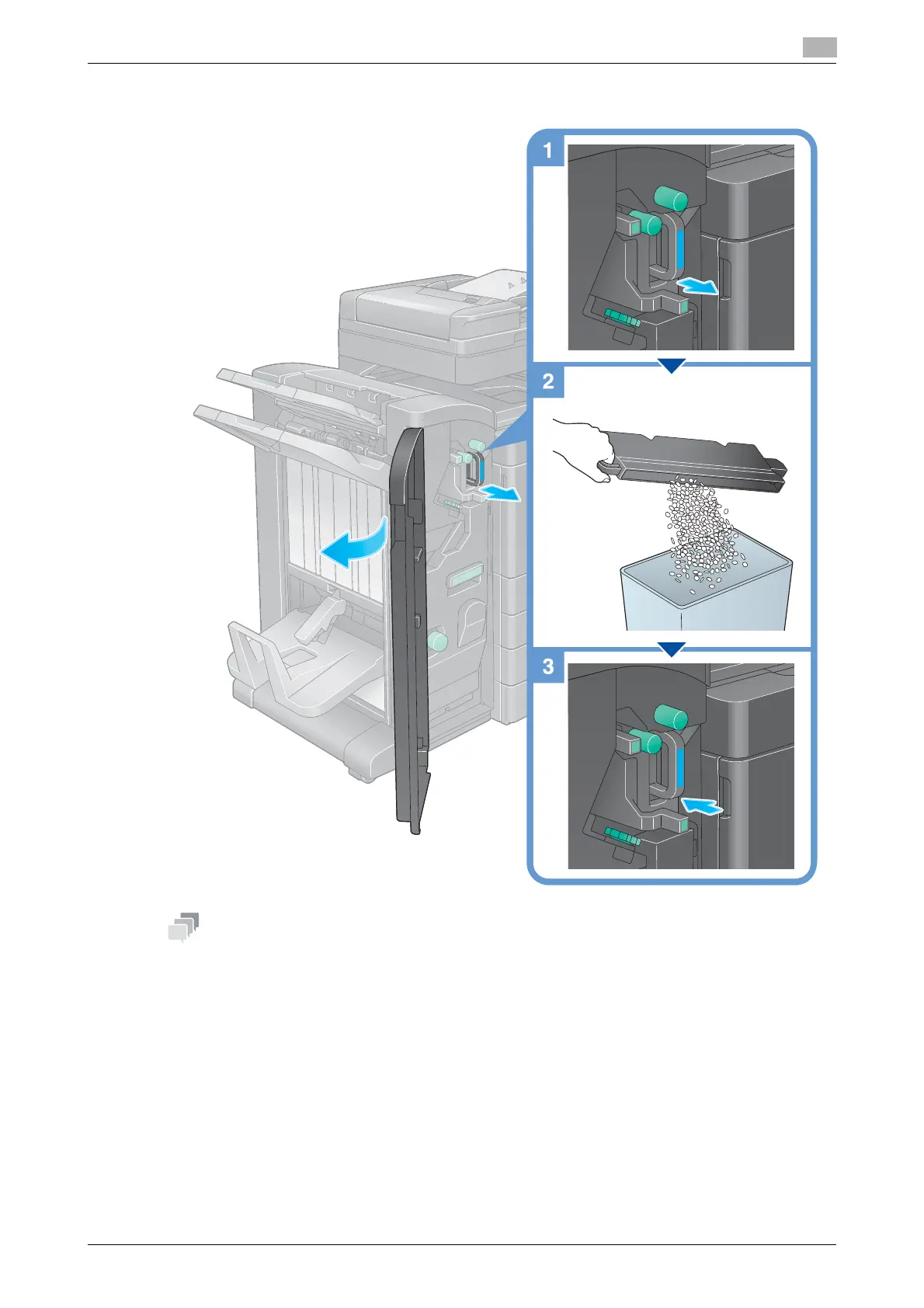 1

2

3