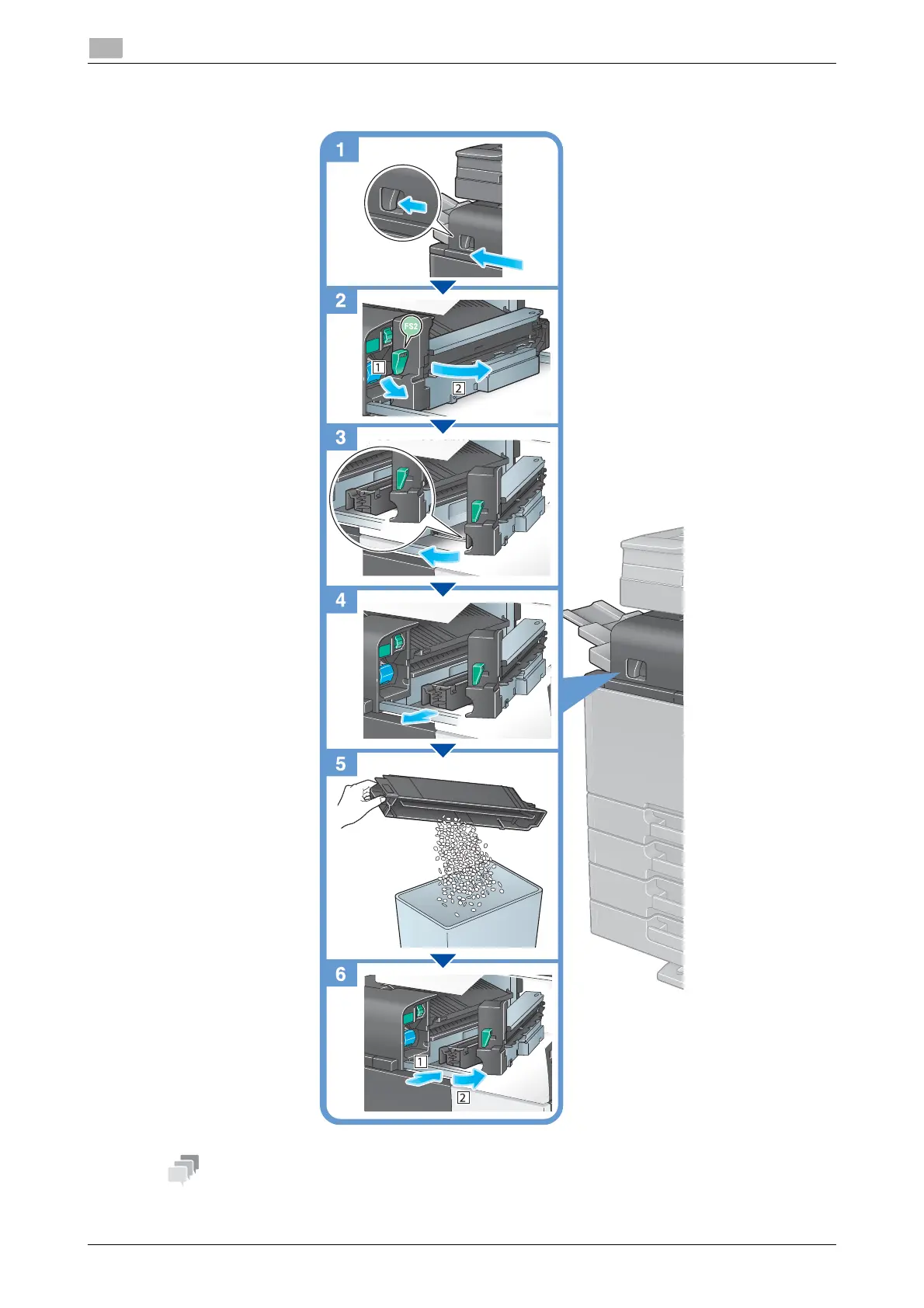 1

2

FS2

1

2

3

4

5

6

1

2