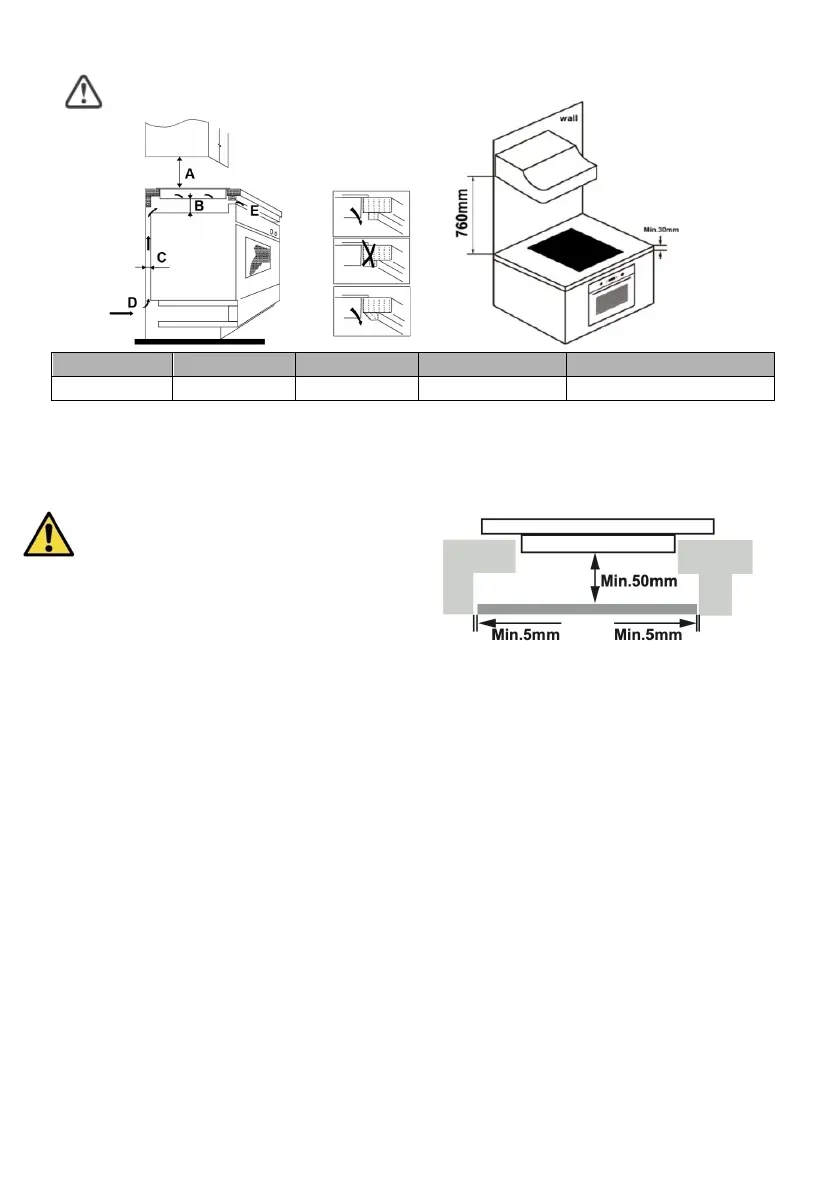 A

B

E

C

D

wall

760mm

Min.30mm

Min.50mm

Min.5mm

Min.5mm