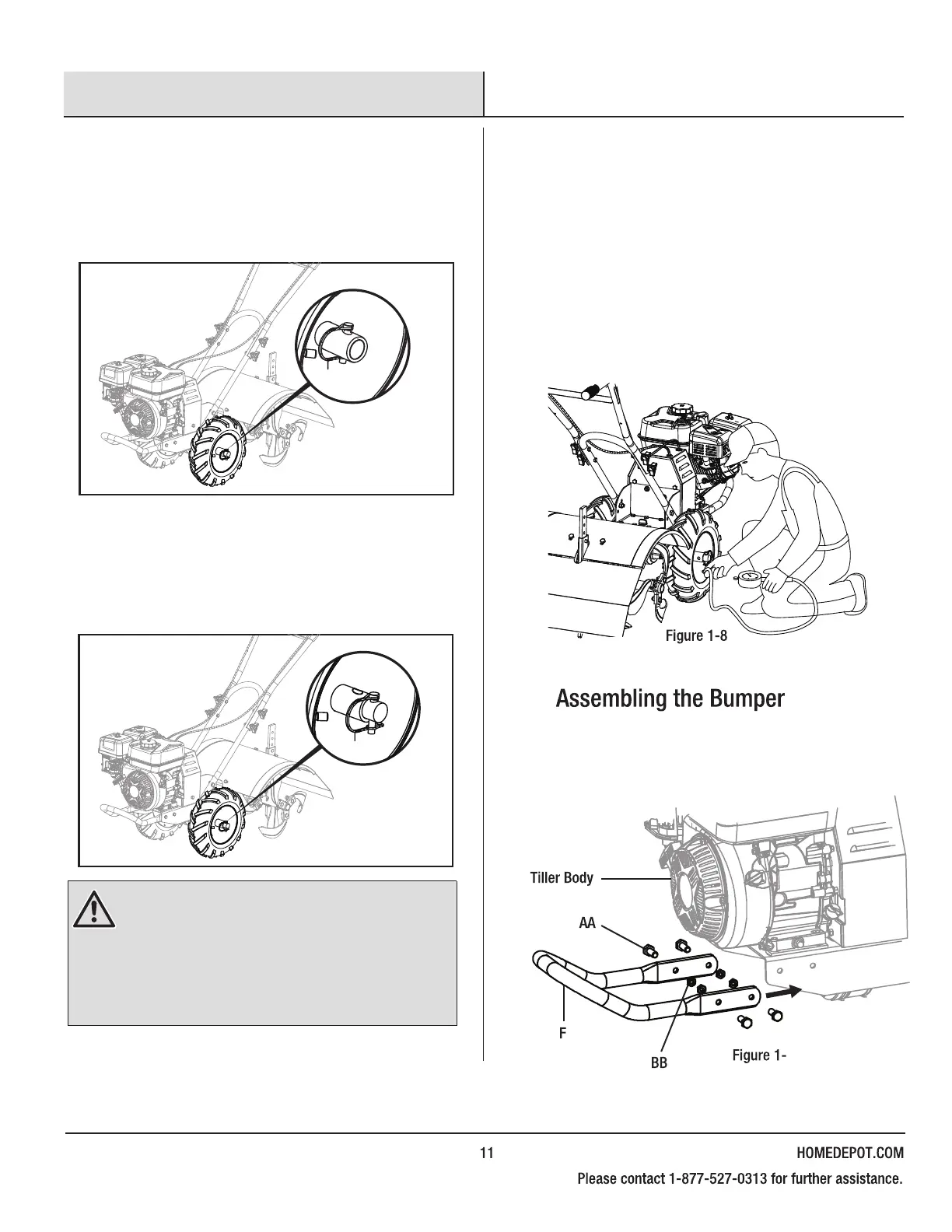 Figure 1-8

Assembling the Bumper

Tiller Body

AA

F

BB

Figure 1-

11

HOMEDEPOT.COM

Please contact 1-877-527-0313 for further assistance.