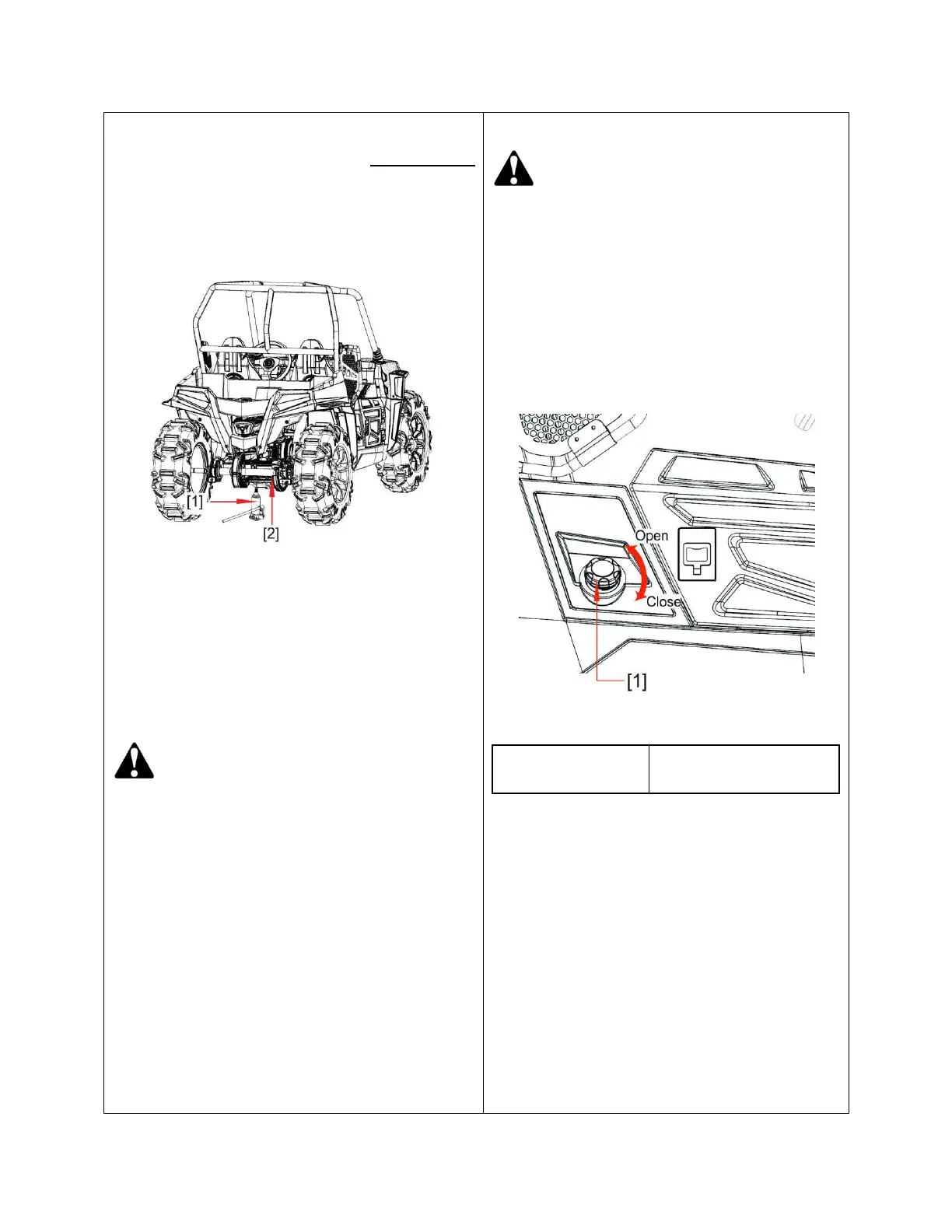 [1]
[2]

Open
Close
[1]