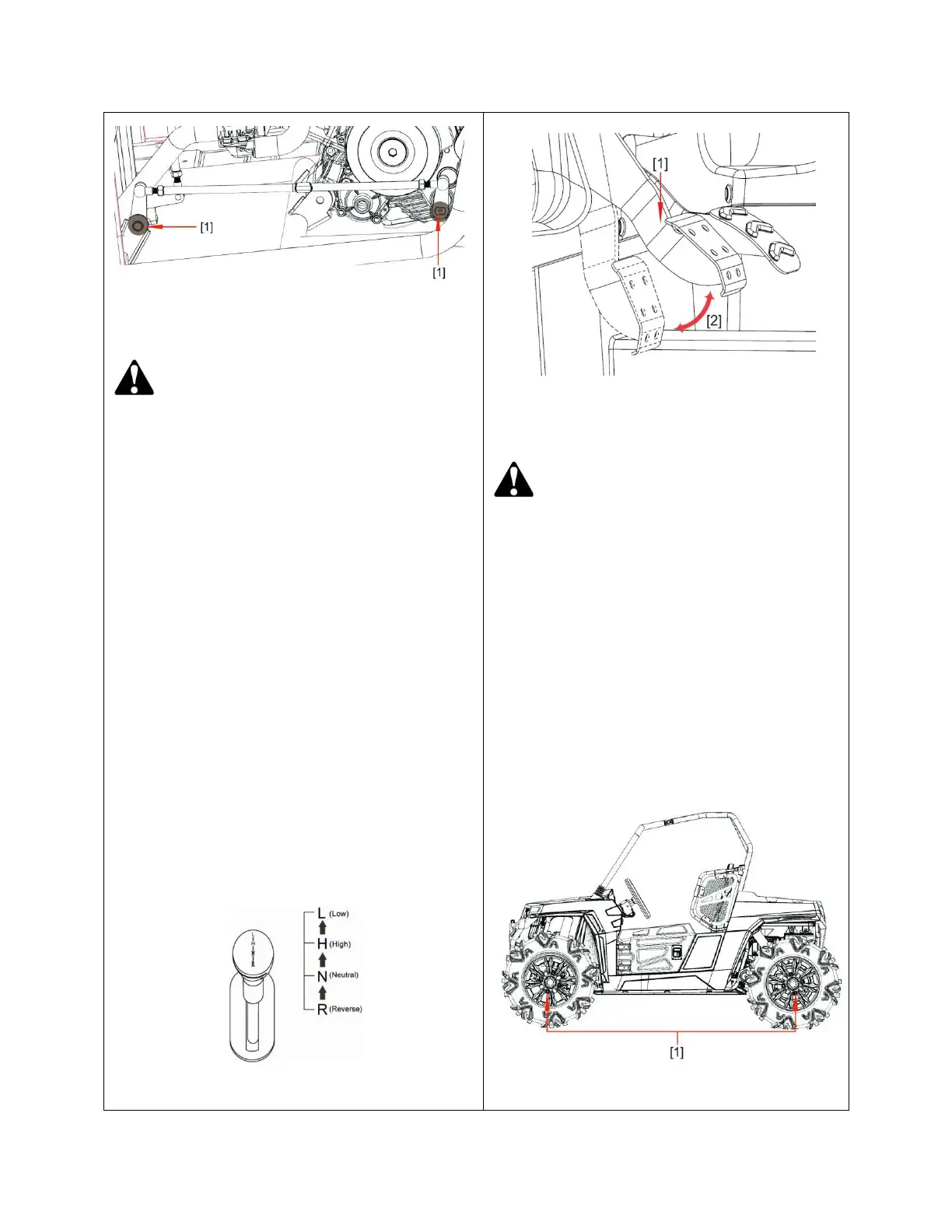 [1]

[1]

L (Low)

H (High)

N (Neutral)

R (Reverse)

[1]

[2]

[1]