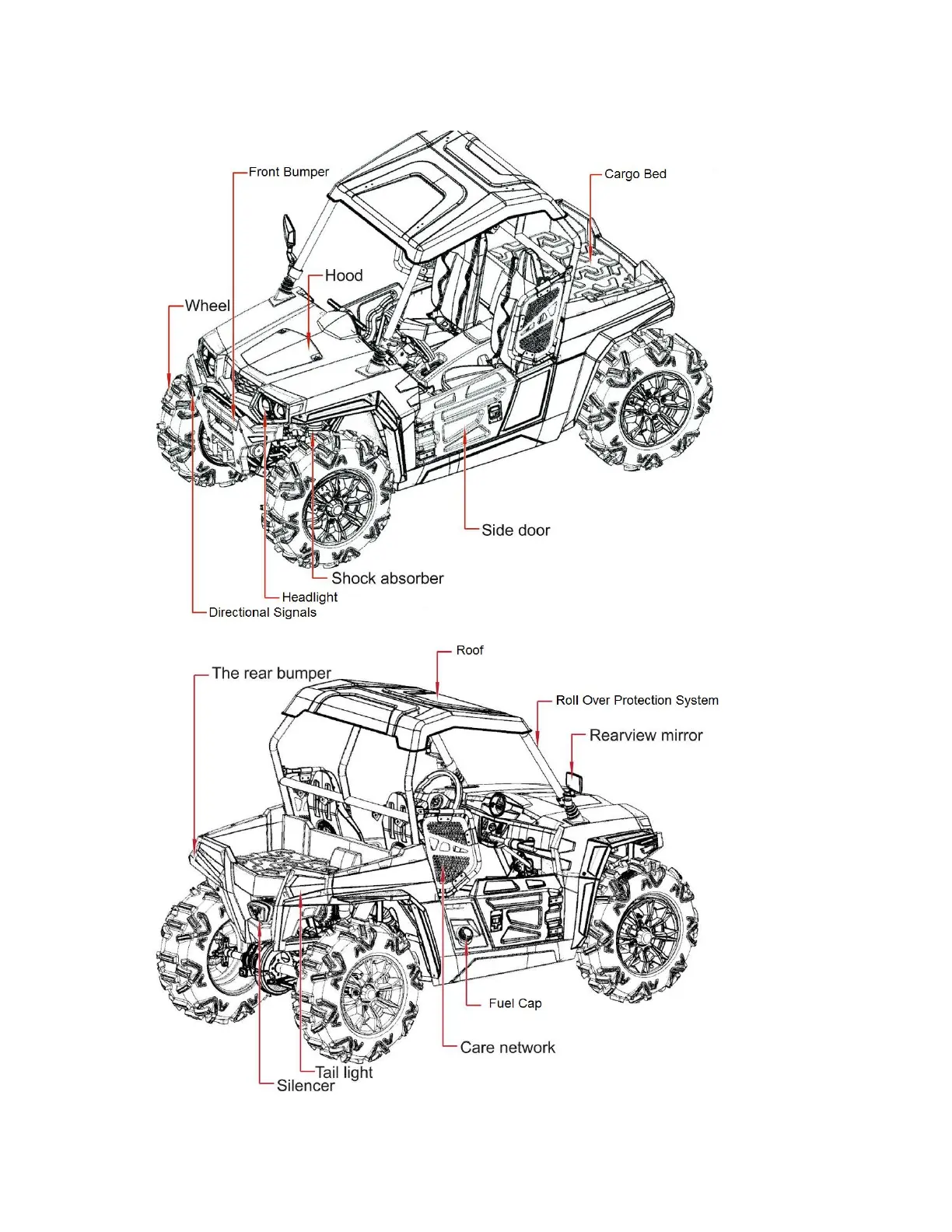 Front Bumper
Cargo Bed
Hood
Wheel
Side door
Shock absorber
Headlight
Directional Signals

Roof
The rear bumper
Roll Over Protection System
Rearview mirror
Fuel Cap
Care network
Tail light
Silencer