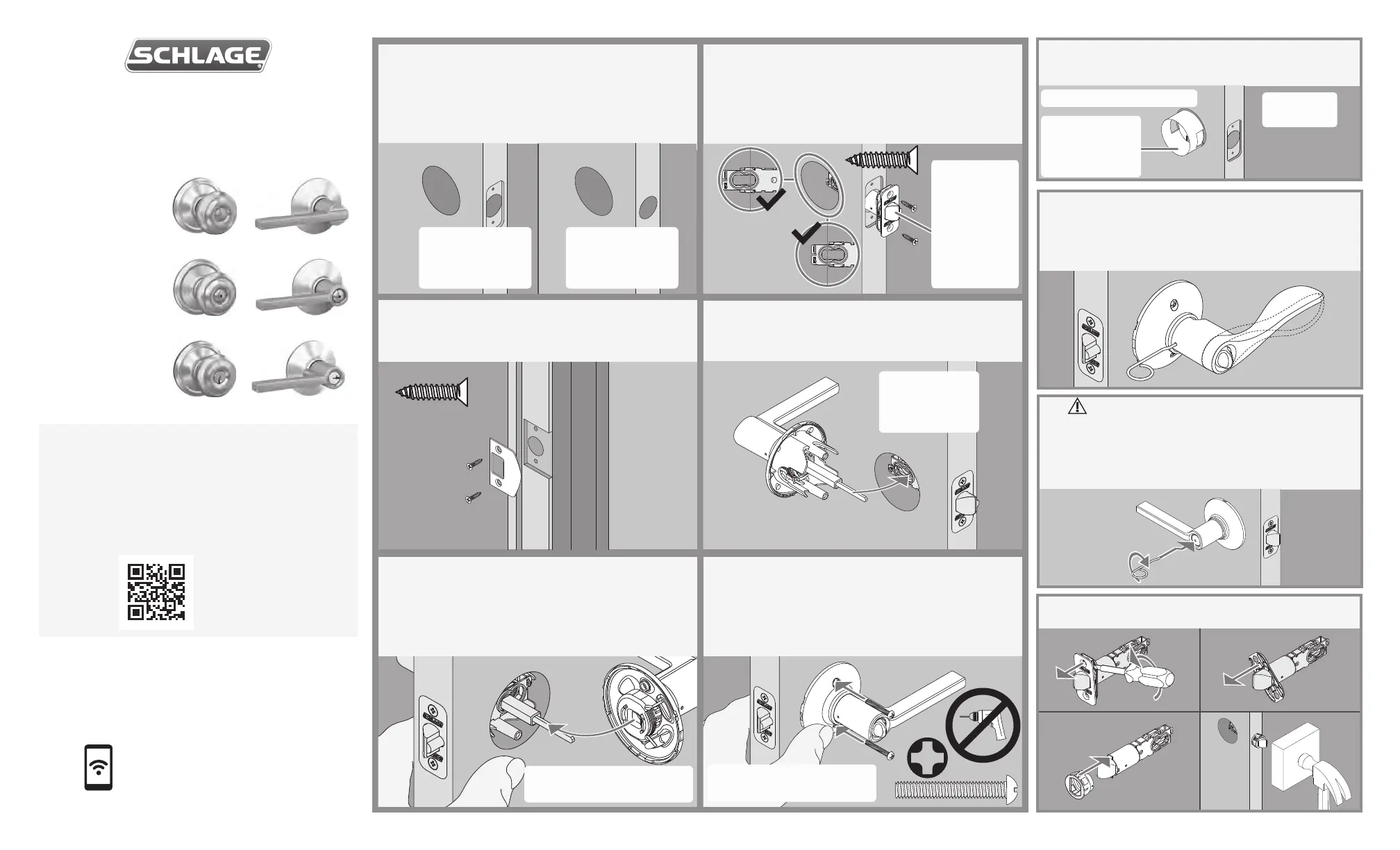 SCHLAGE