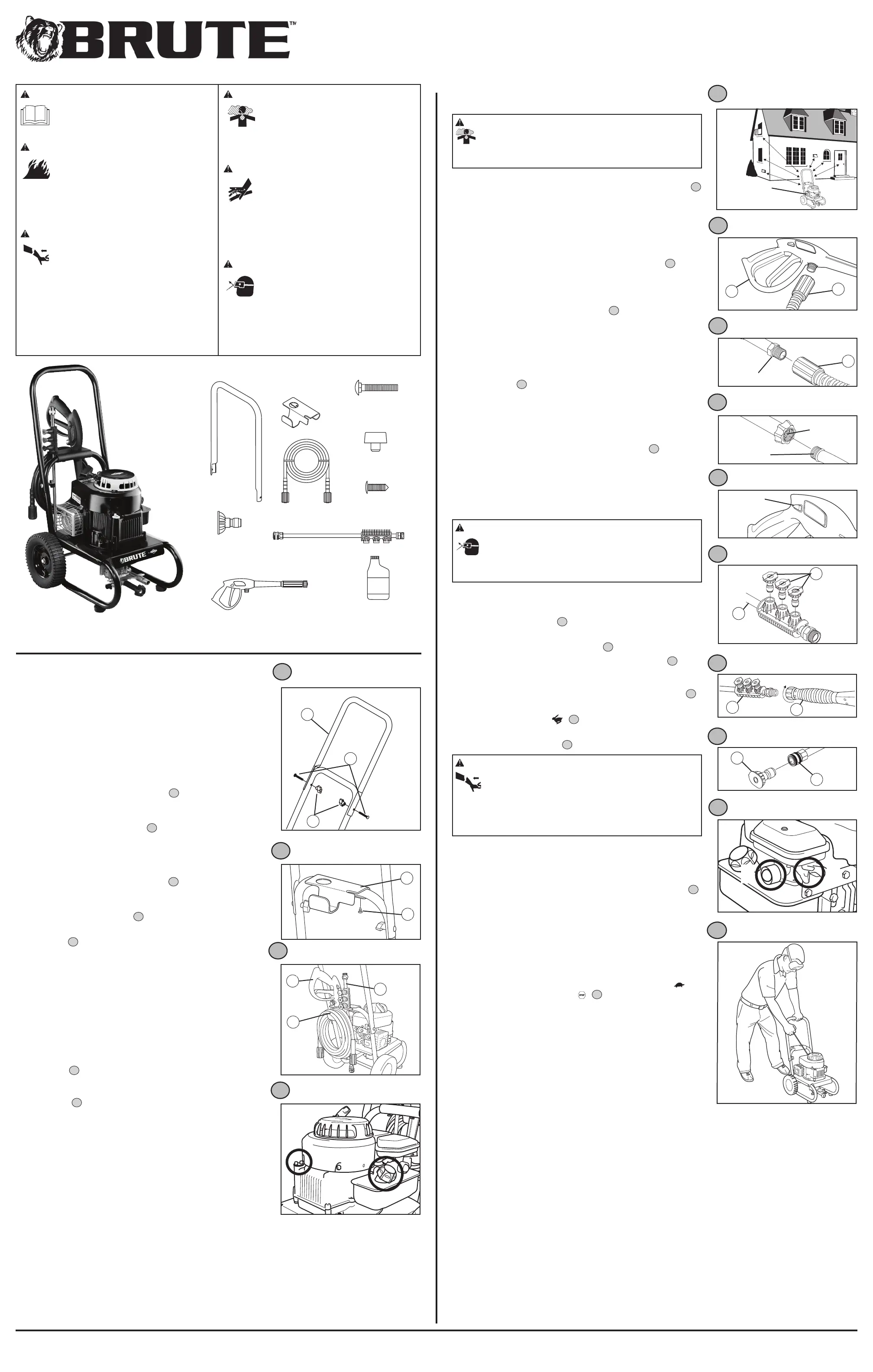 BRUTE™

BRUTE