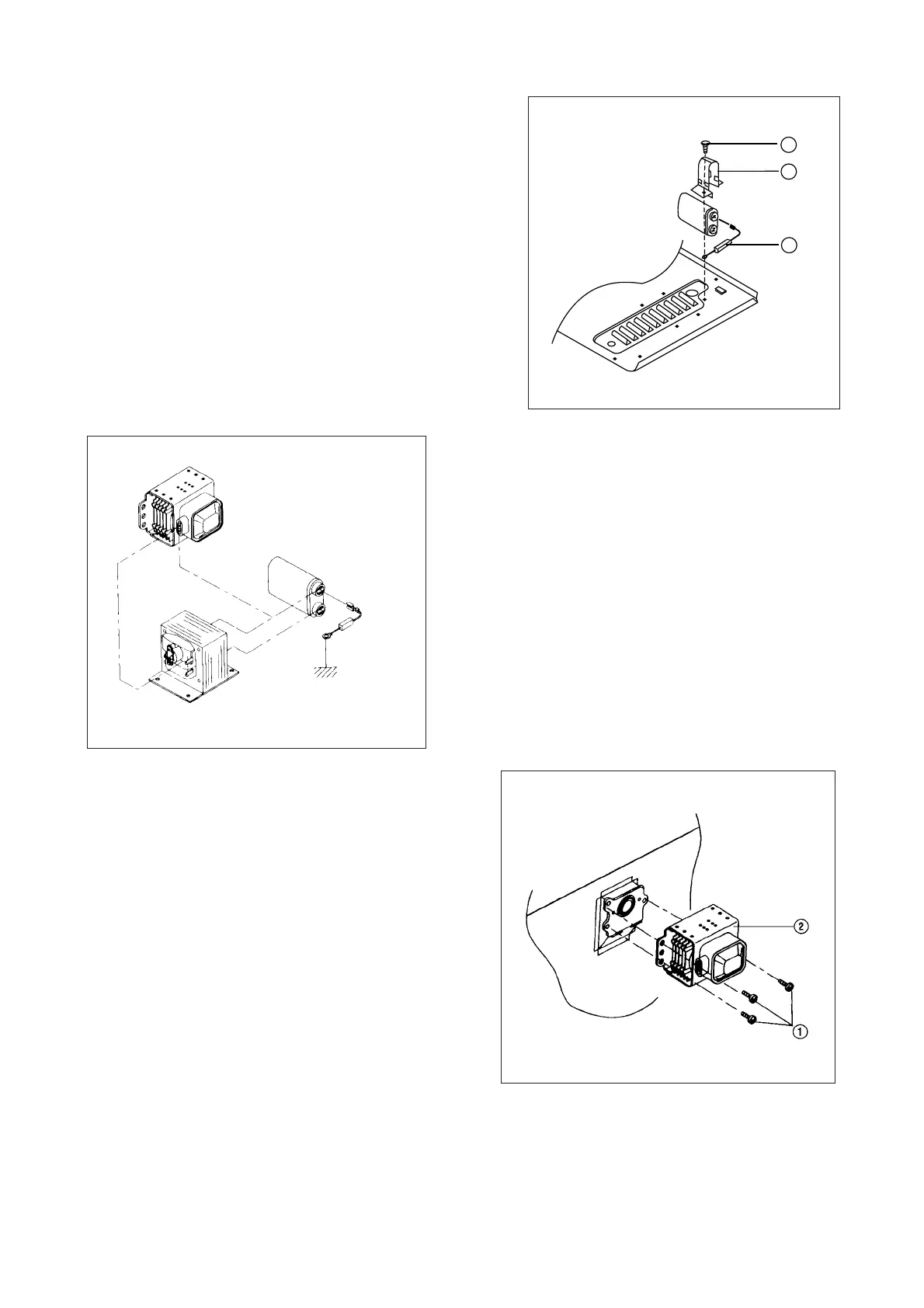 ②

①