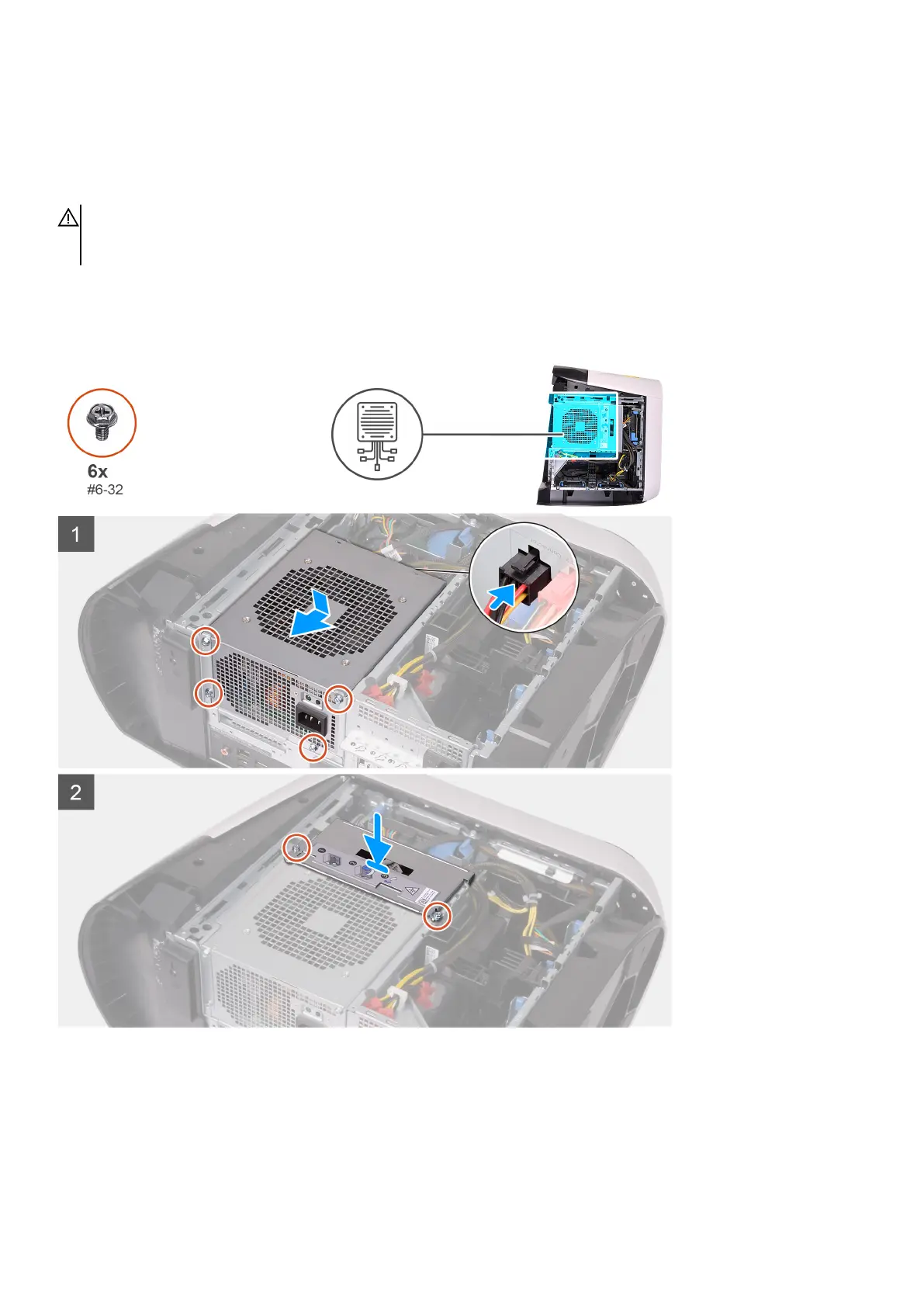 6x
#6-32

1

2