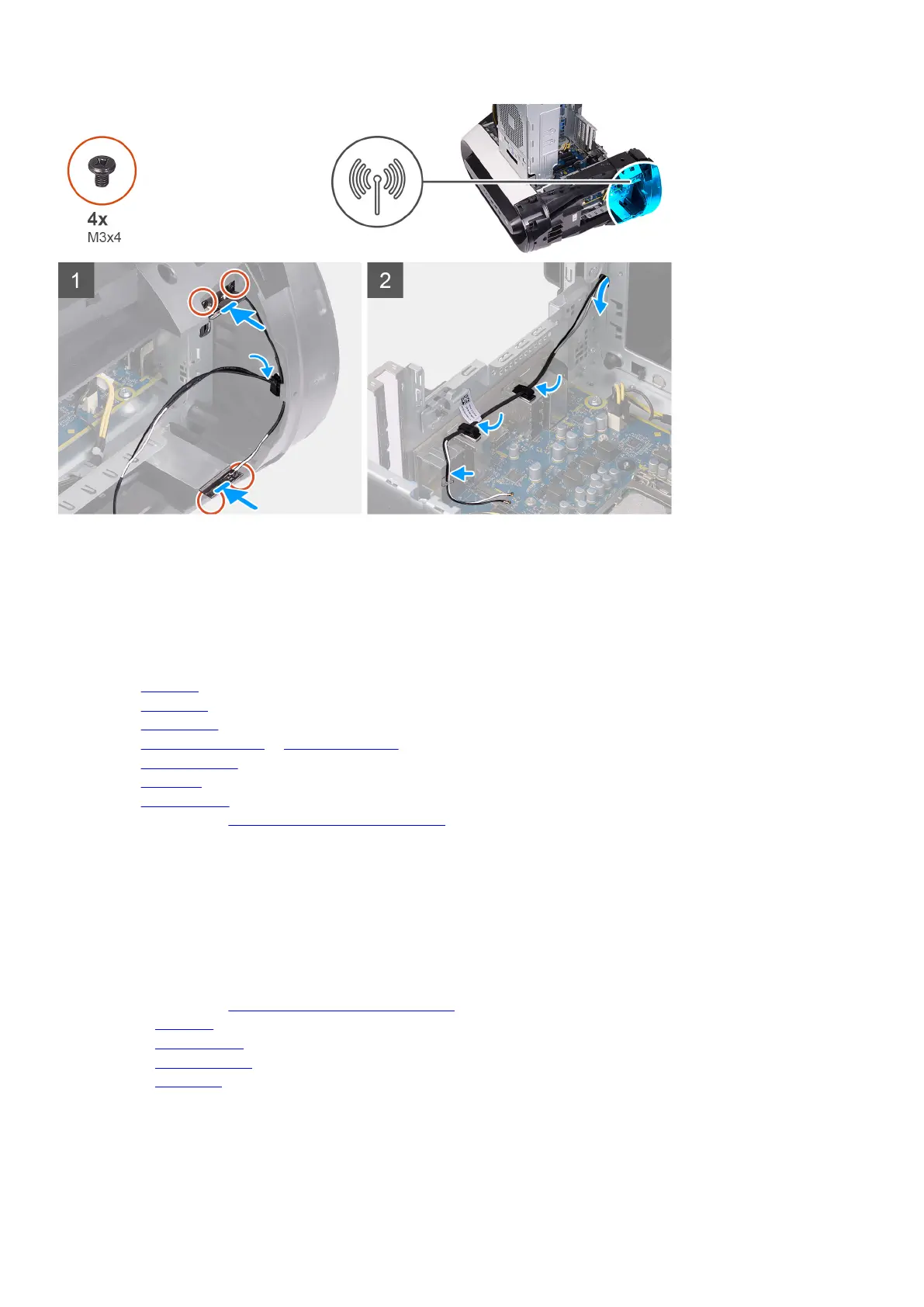 4x
M3x4

1

2