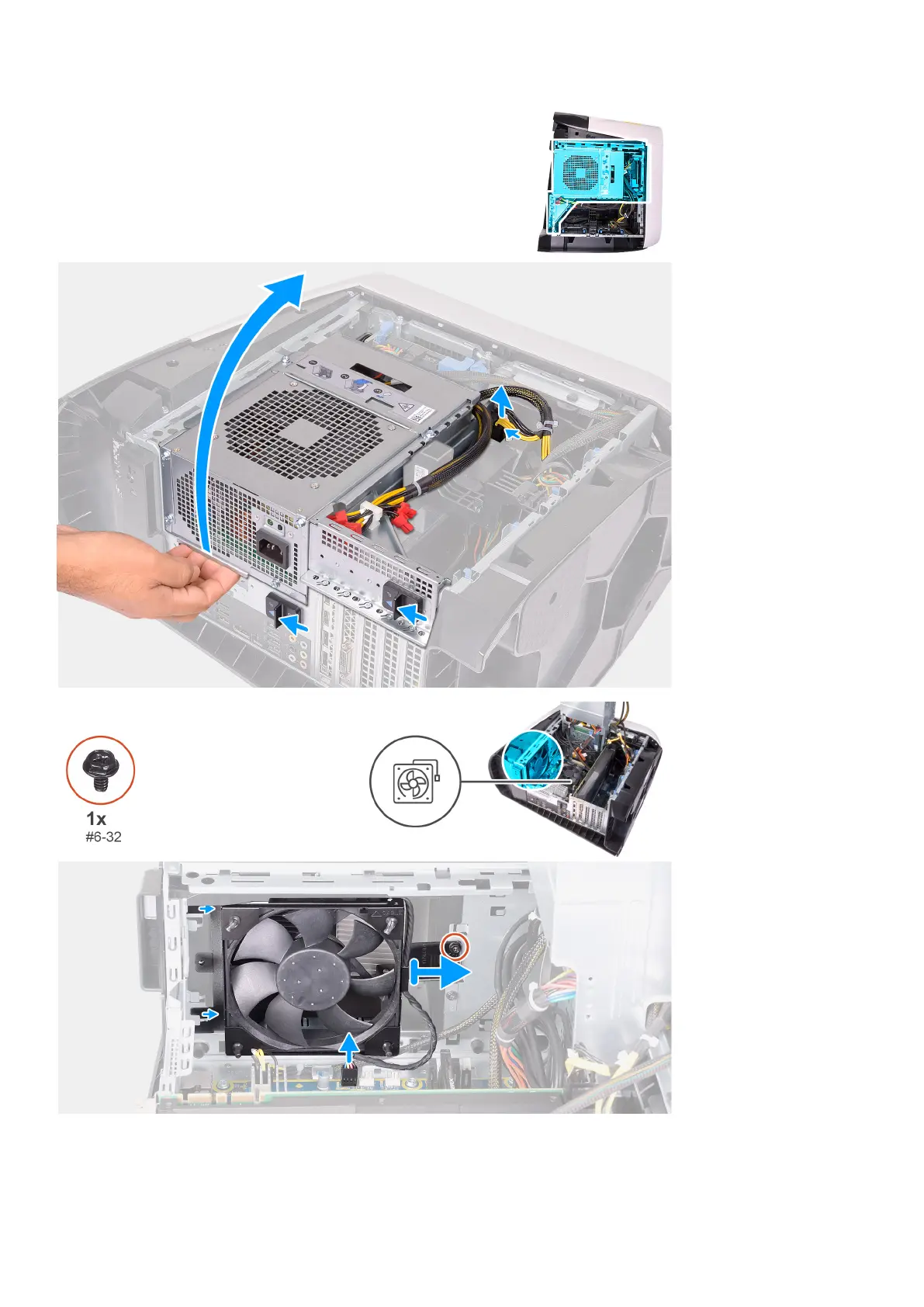 1x
#6-32