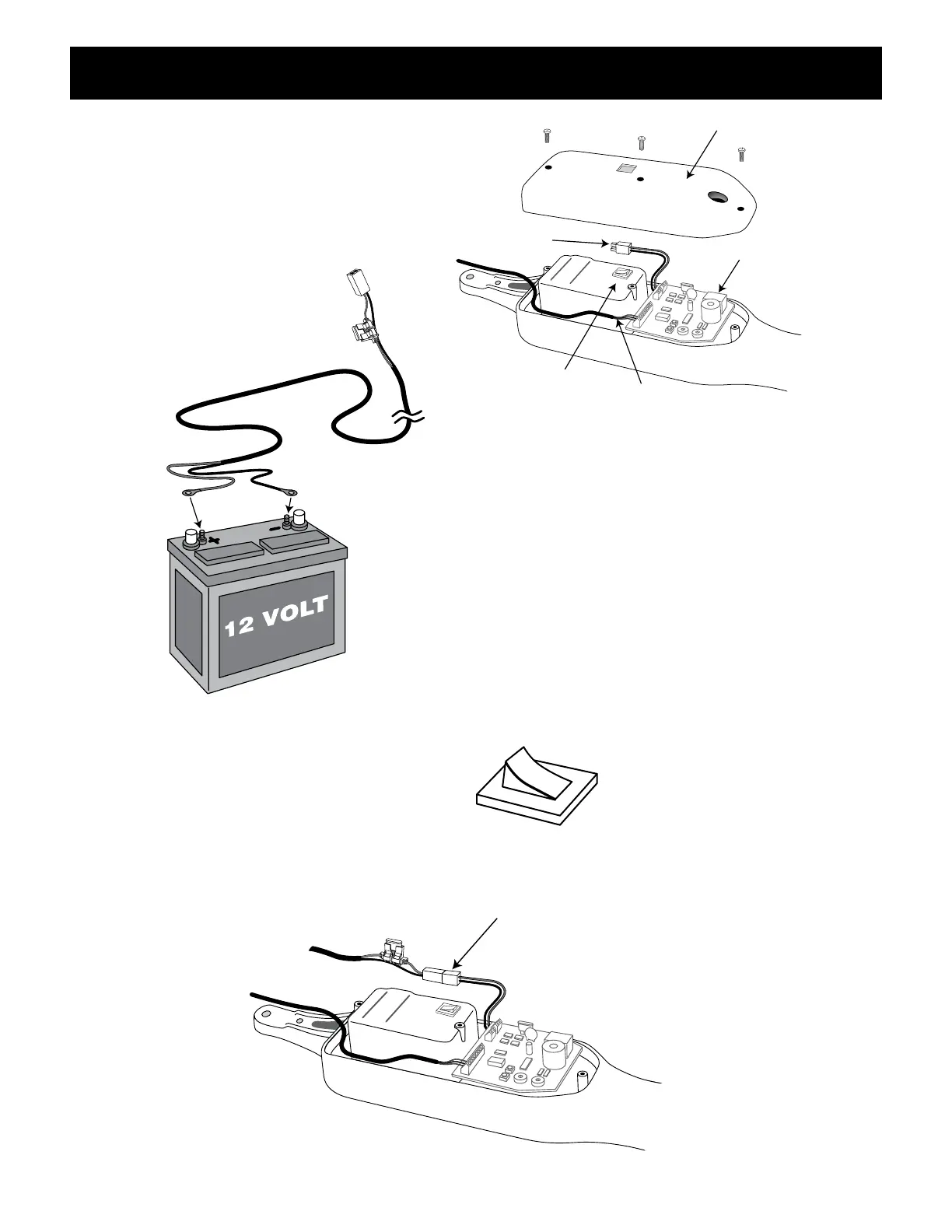 12 VOLT