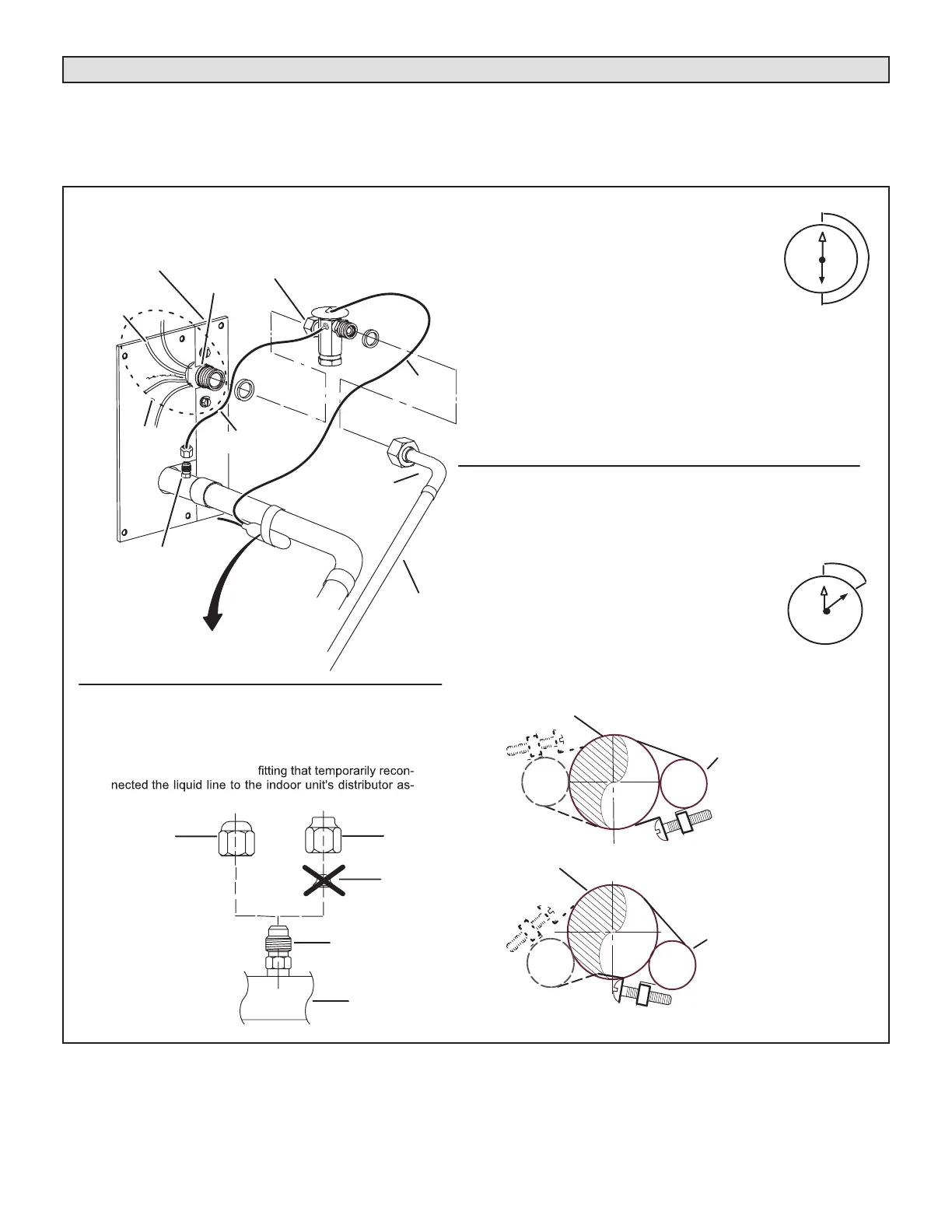 fitting that temporarily reconnected the liquid line to the indoor unit's distributor as-