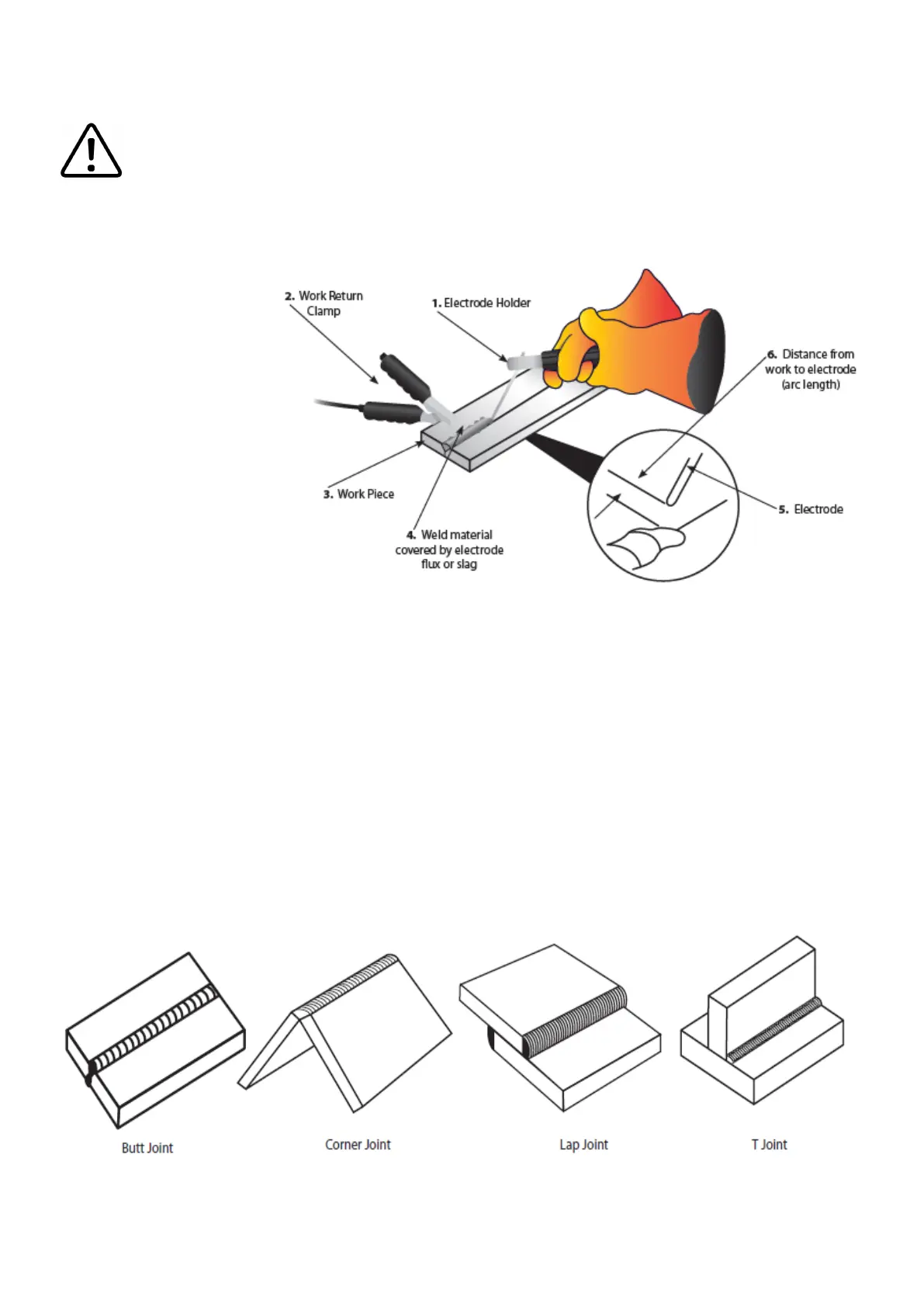 2. Work Return Clamp

1. Electrode Holder

6. Distance from work to electrode (arc length)

3. Work Piece

4. Weld material covered by electrode flux or slag

5. Electrode

Butt Joint

Corner Joint

Lap Joint

T Joint