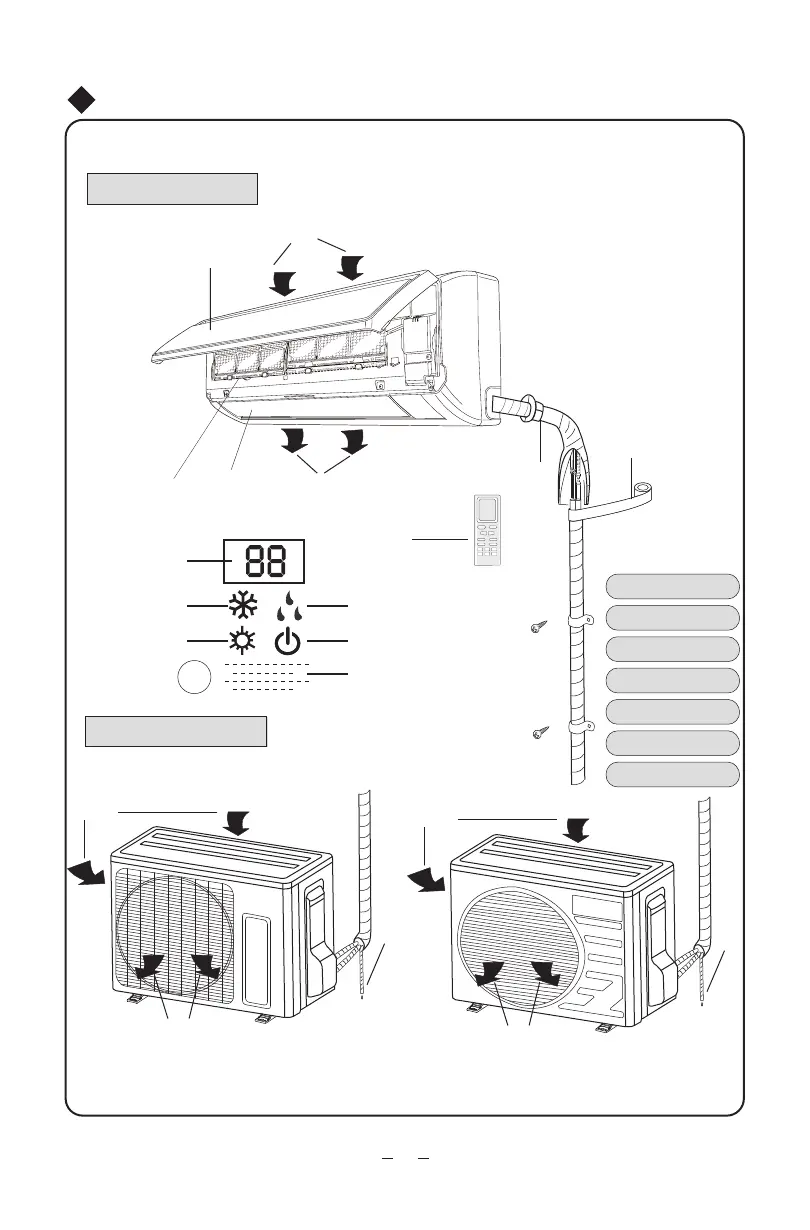 88