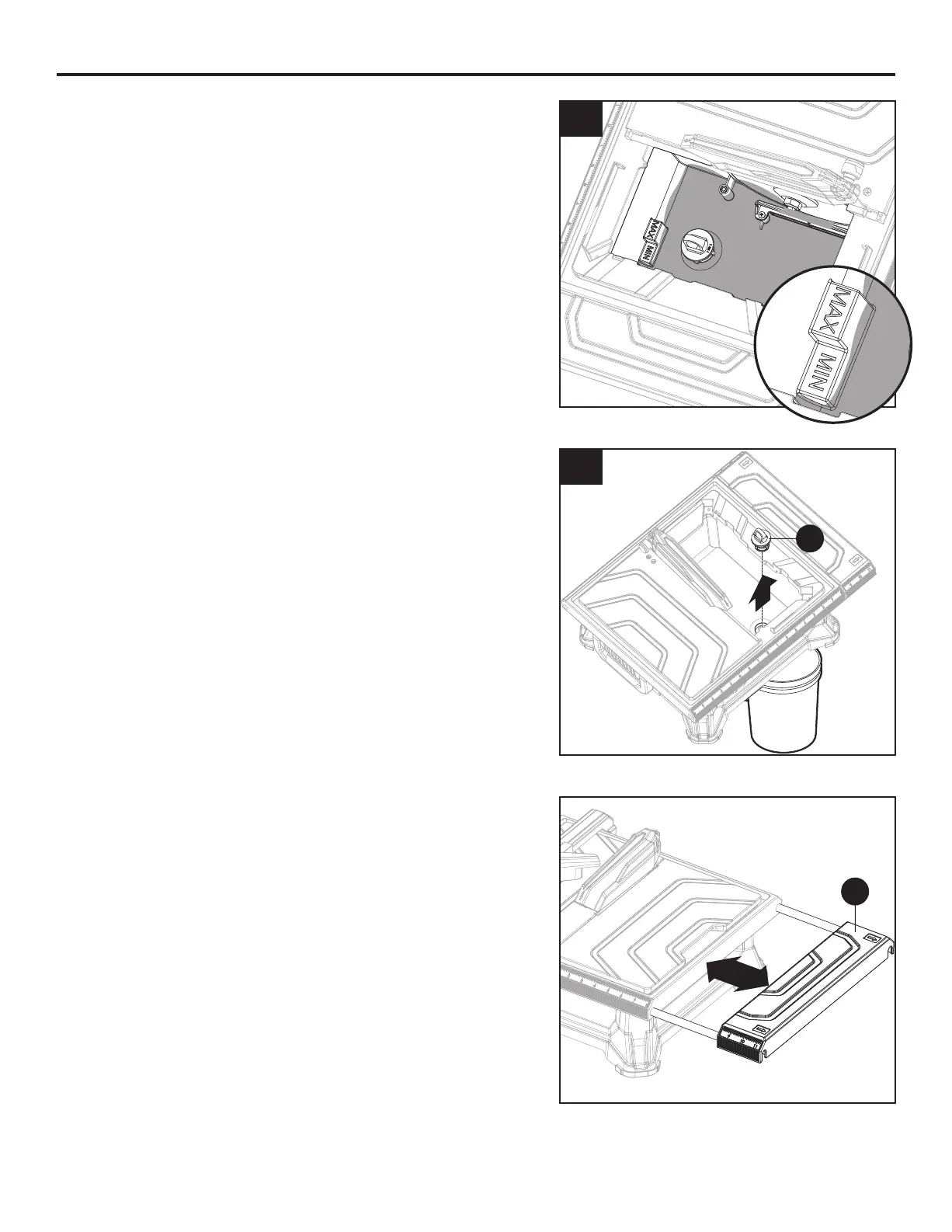 MAX
MIN

MAX
MIN