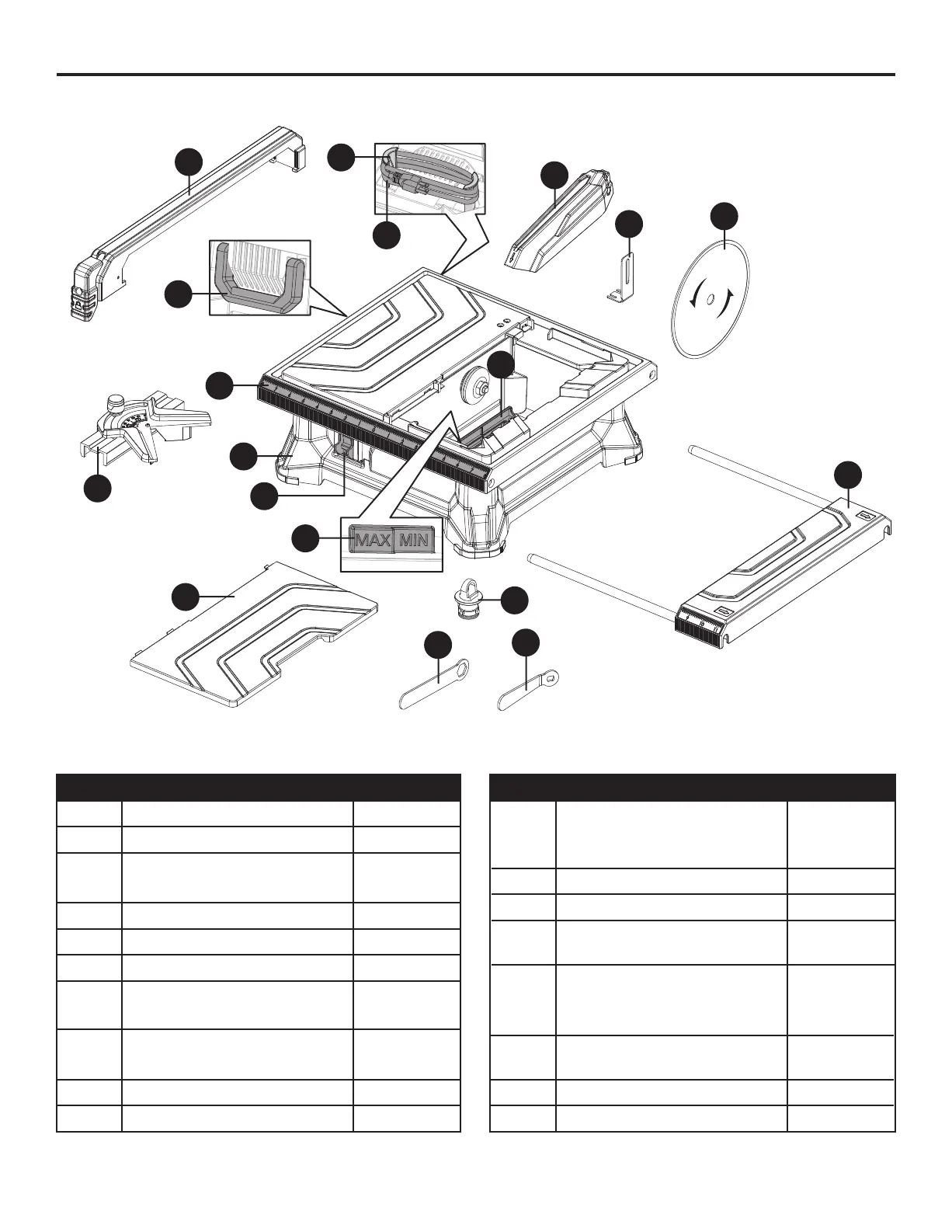 MAX MIN