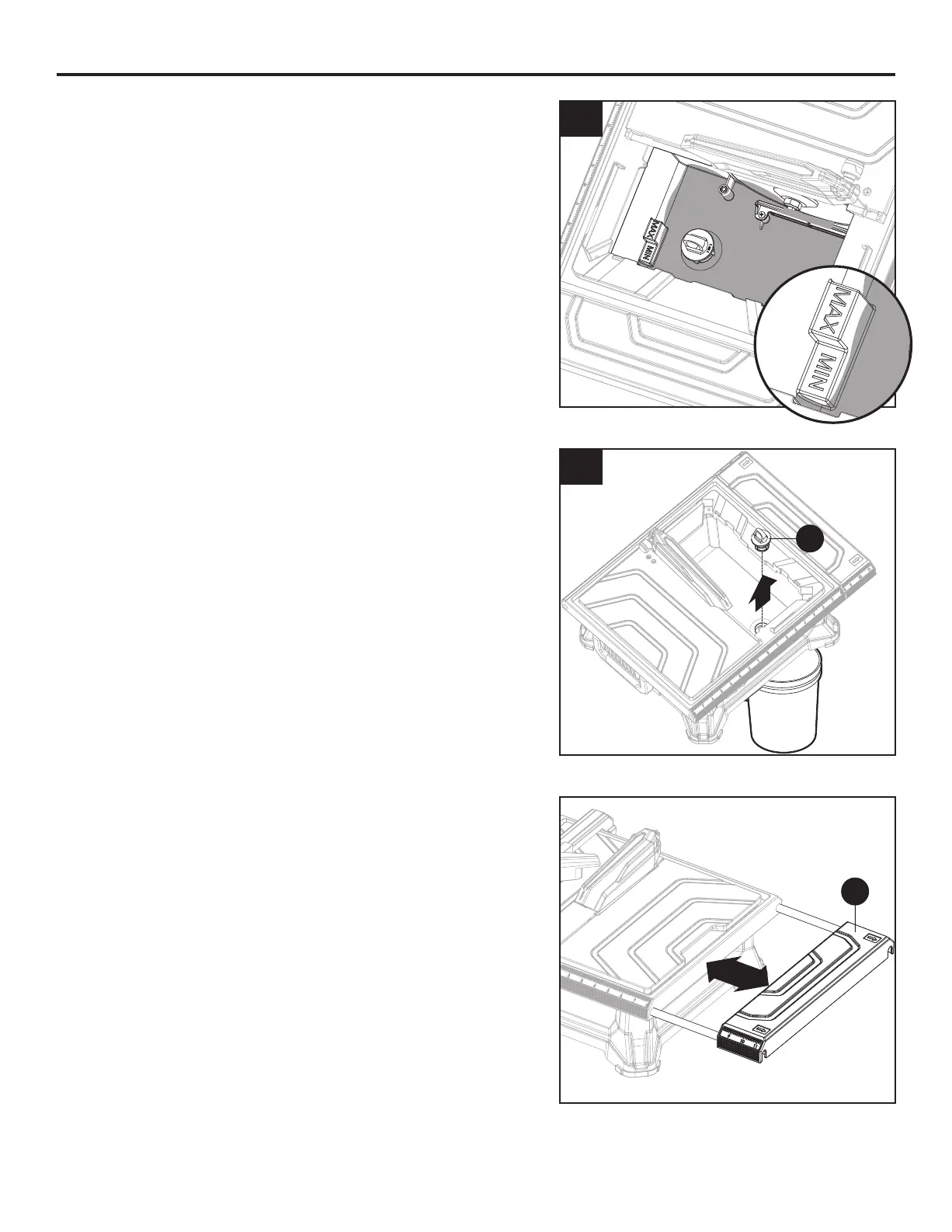 MAX
MIN
MAX
MIN