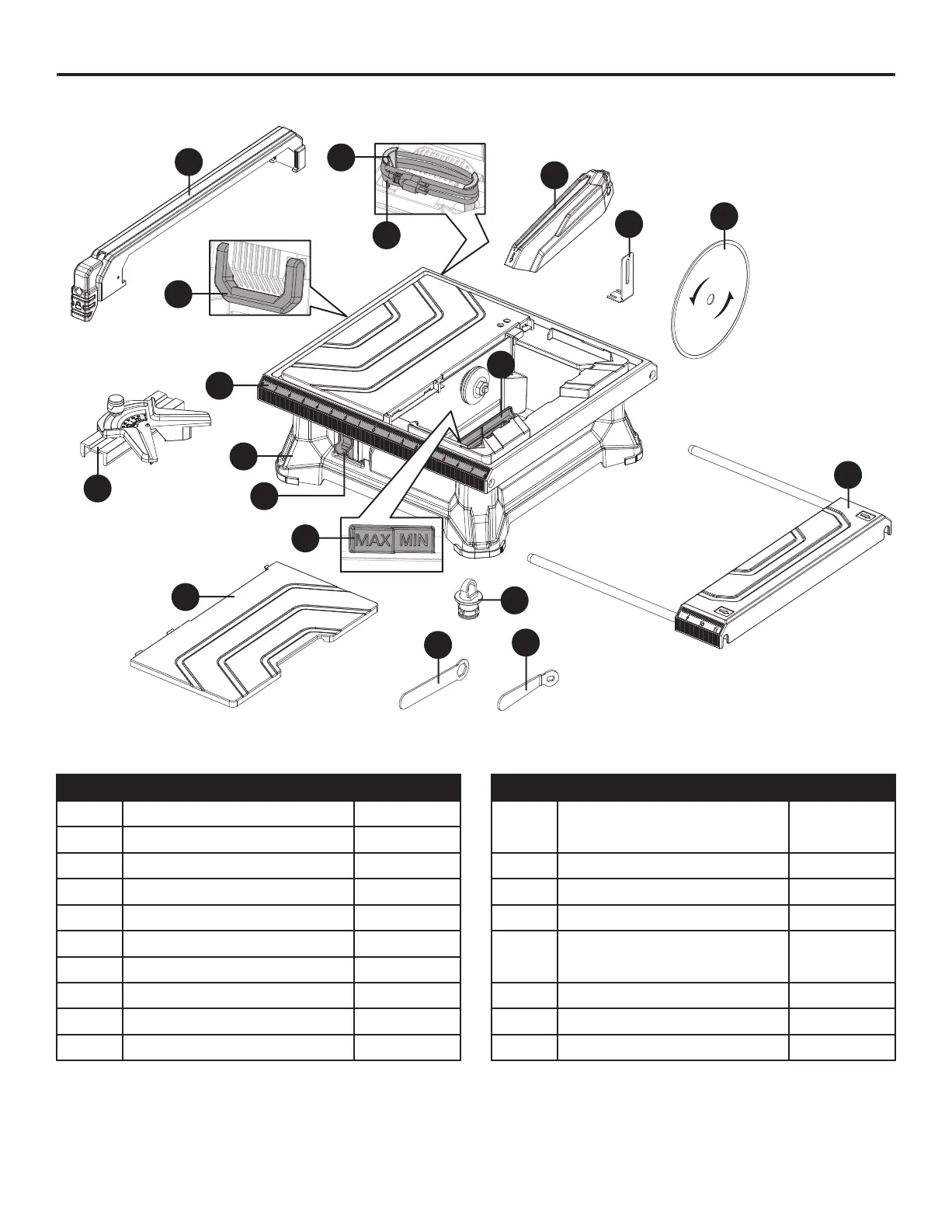 MAX MIN