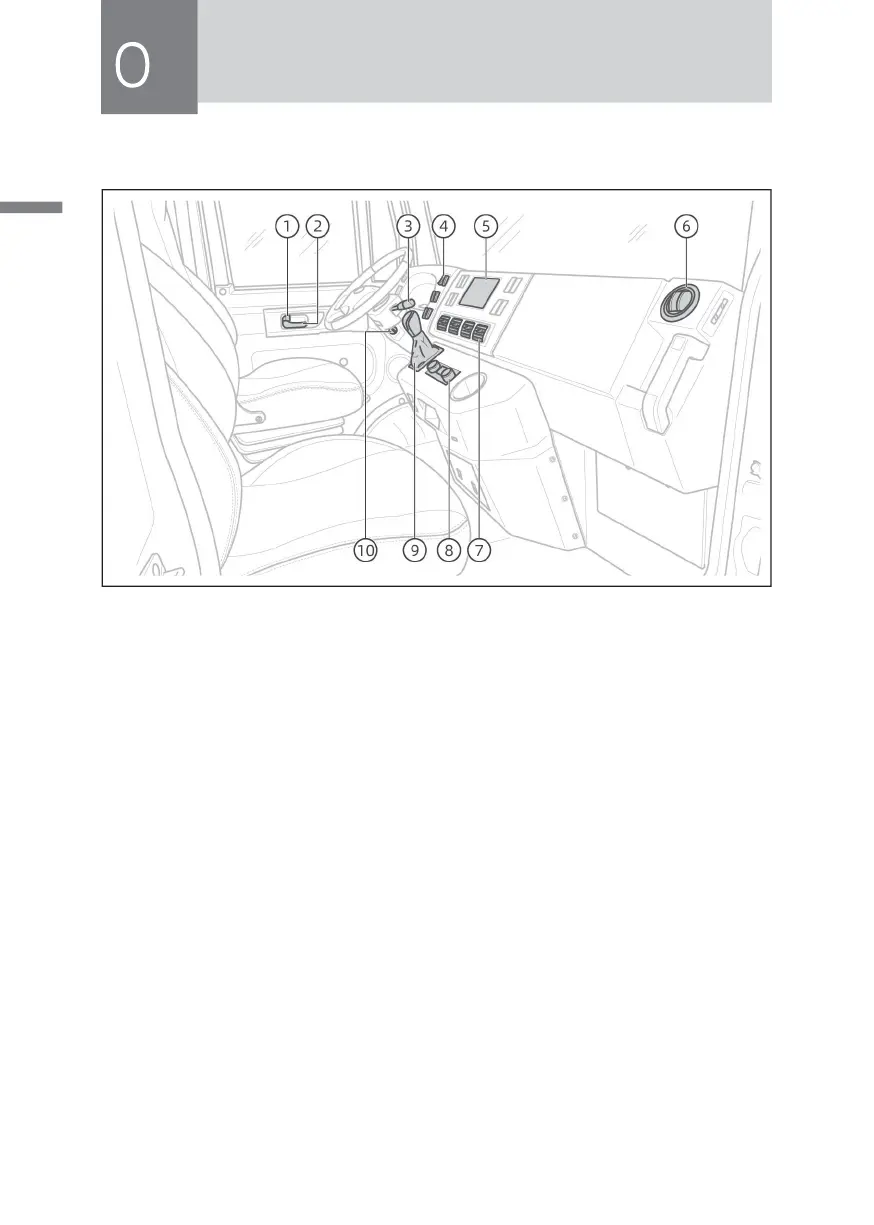 0

1 2 3 4 5 6

10 9 8 7