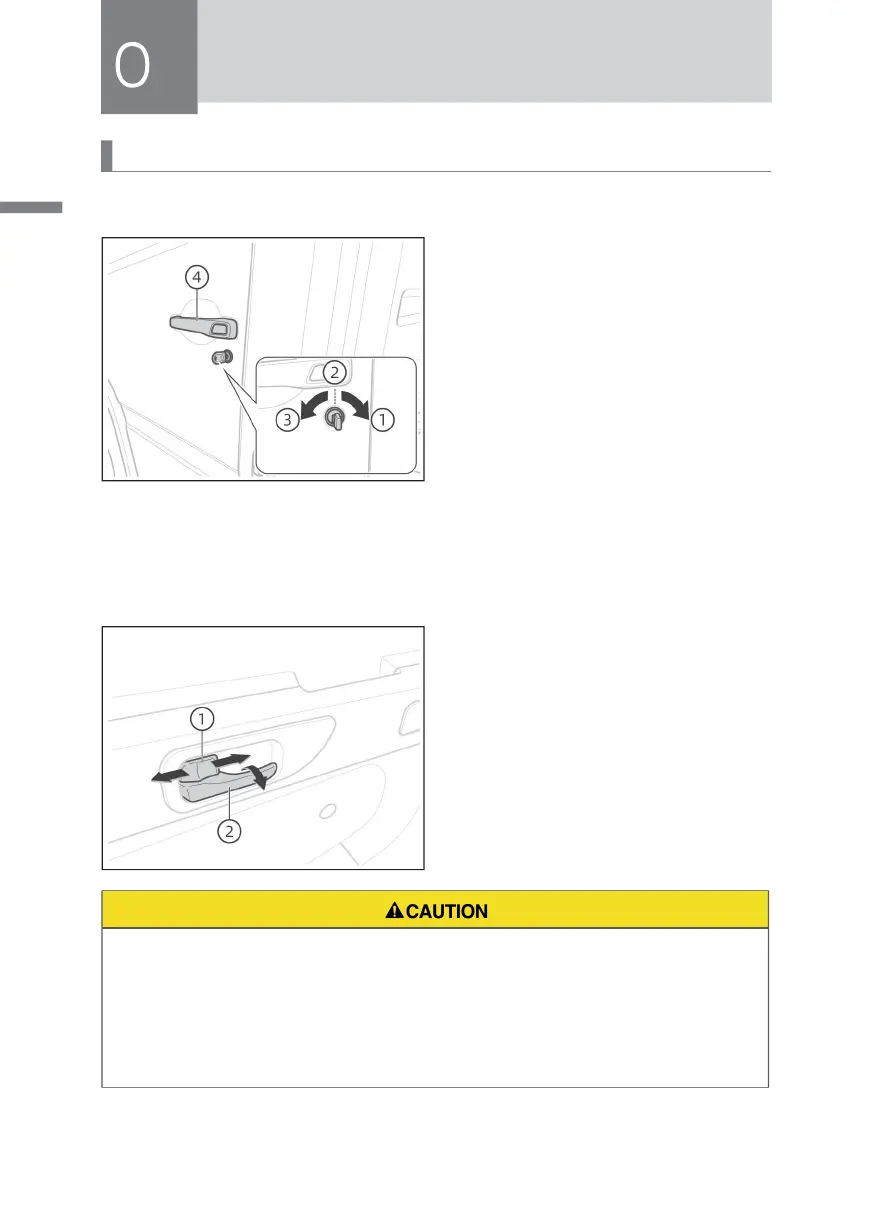 0

4

2

3

1

1

2

CAUTION