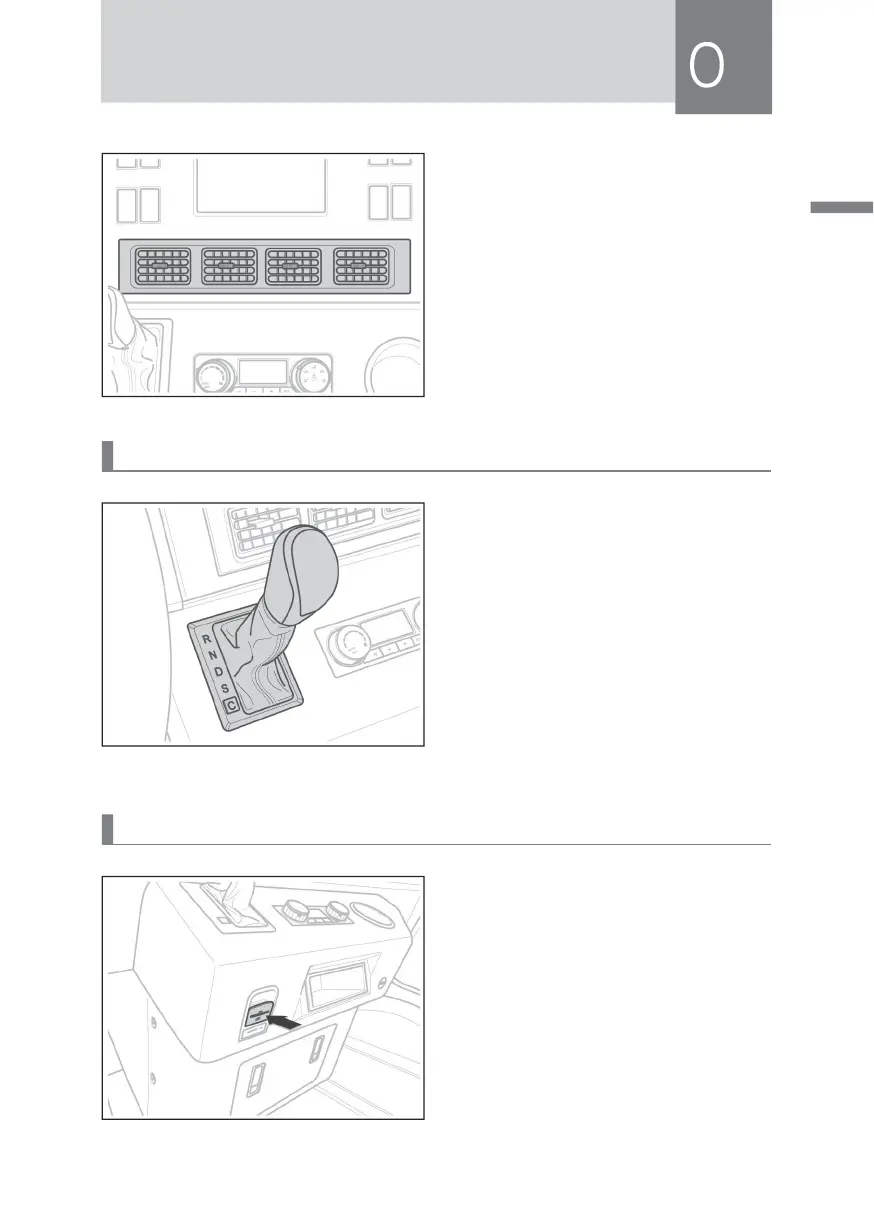 0

R
N
D
S
C