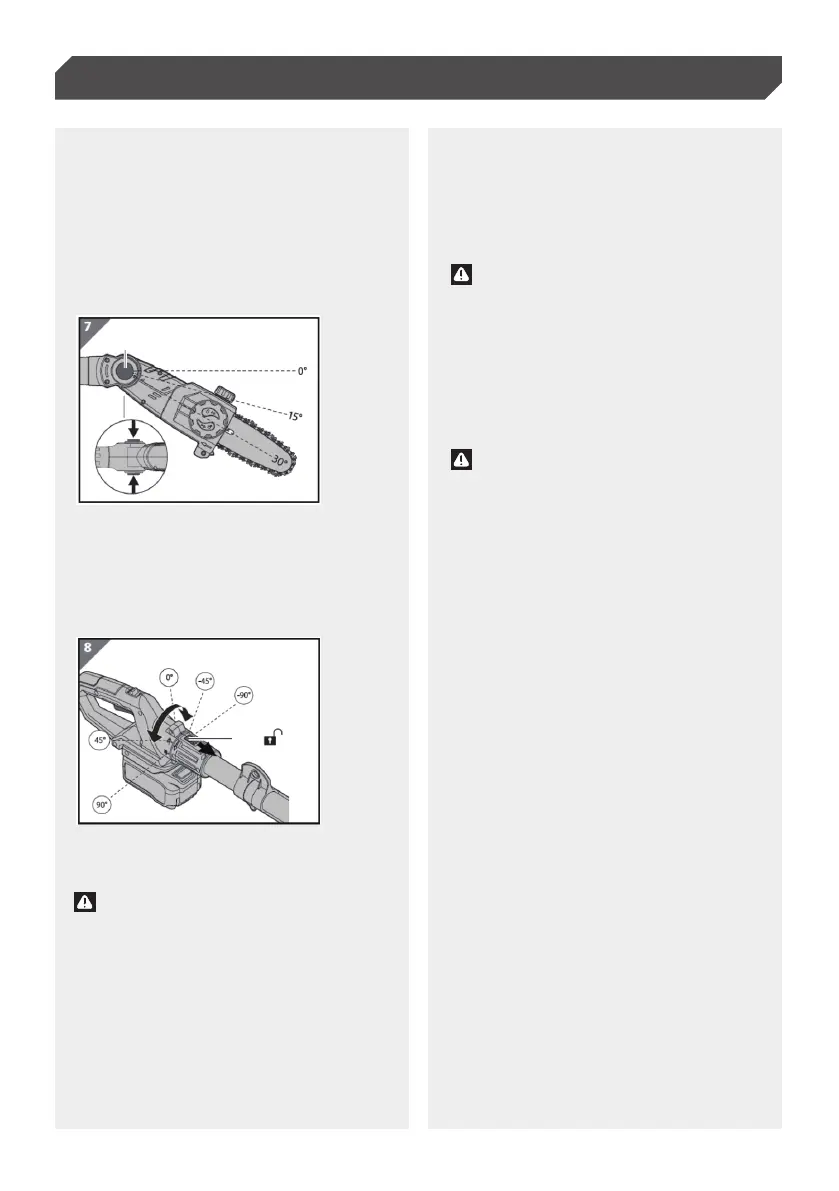 7

0°

15°

30°

8

0°

-45°

-90°

45°

90°