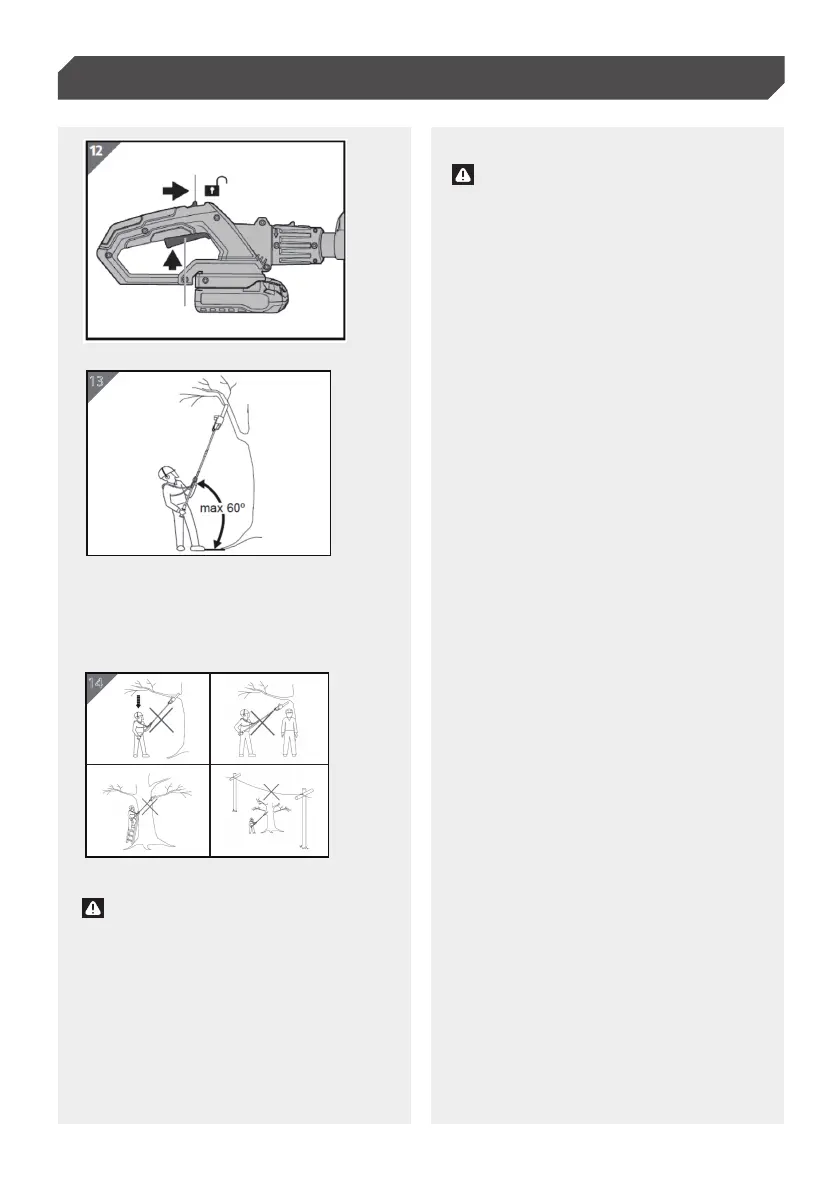 12

13

max 60º

14