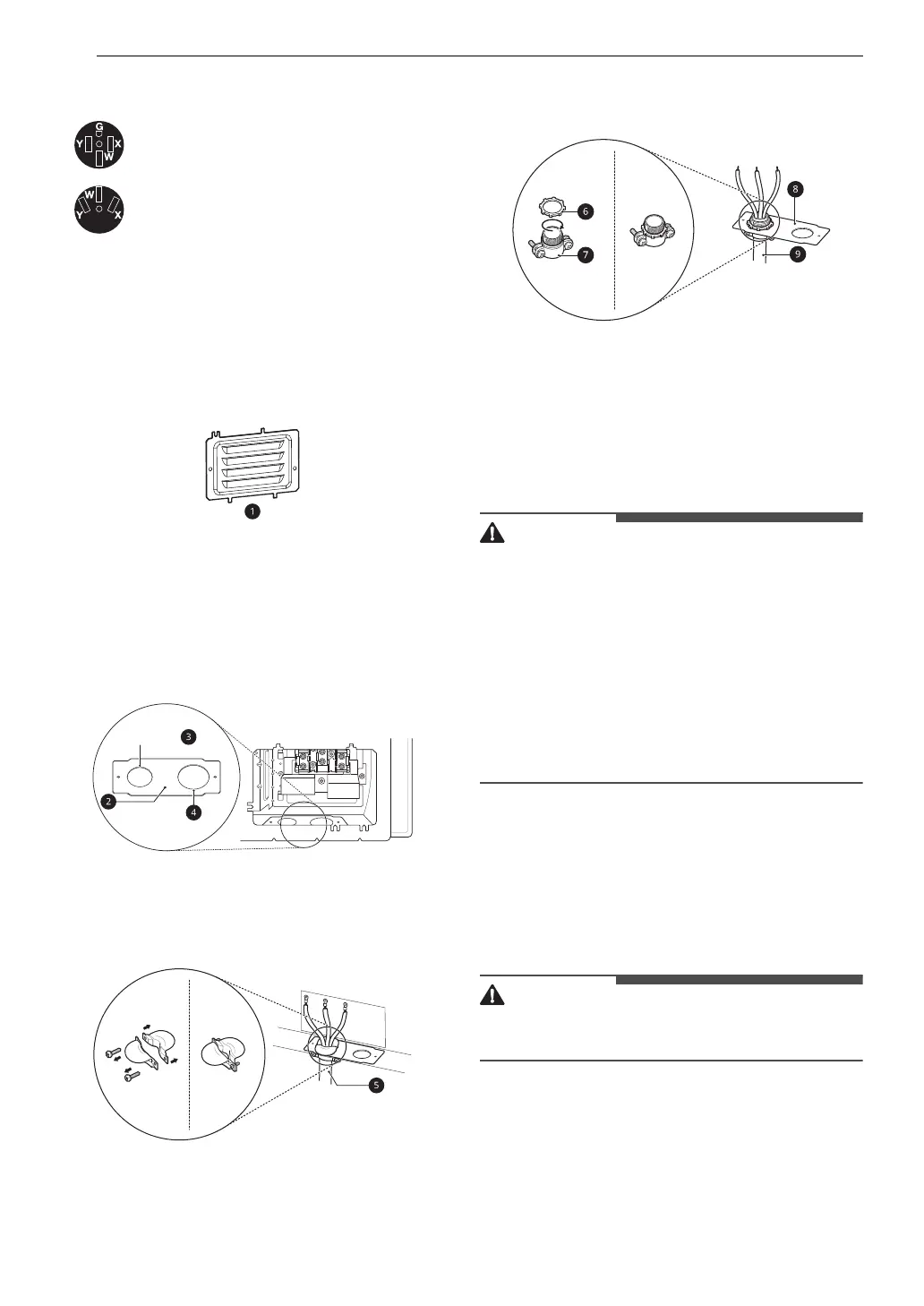 G
Y
X
W

W
Y
X

1

3
2
4

5

6
7

8
9