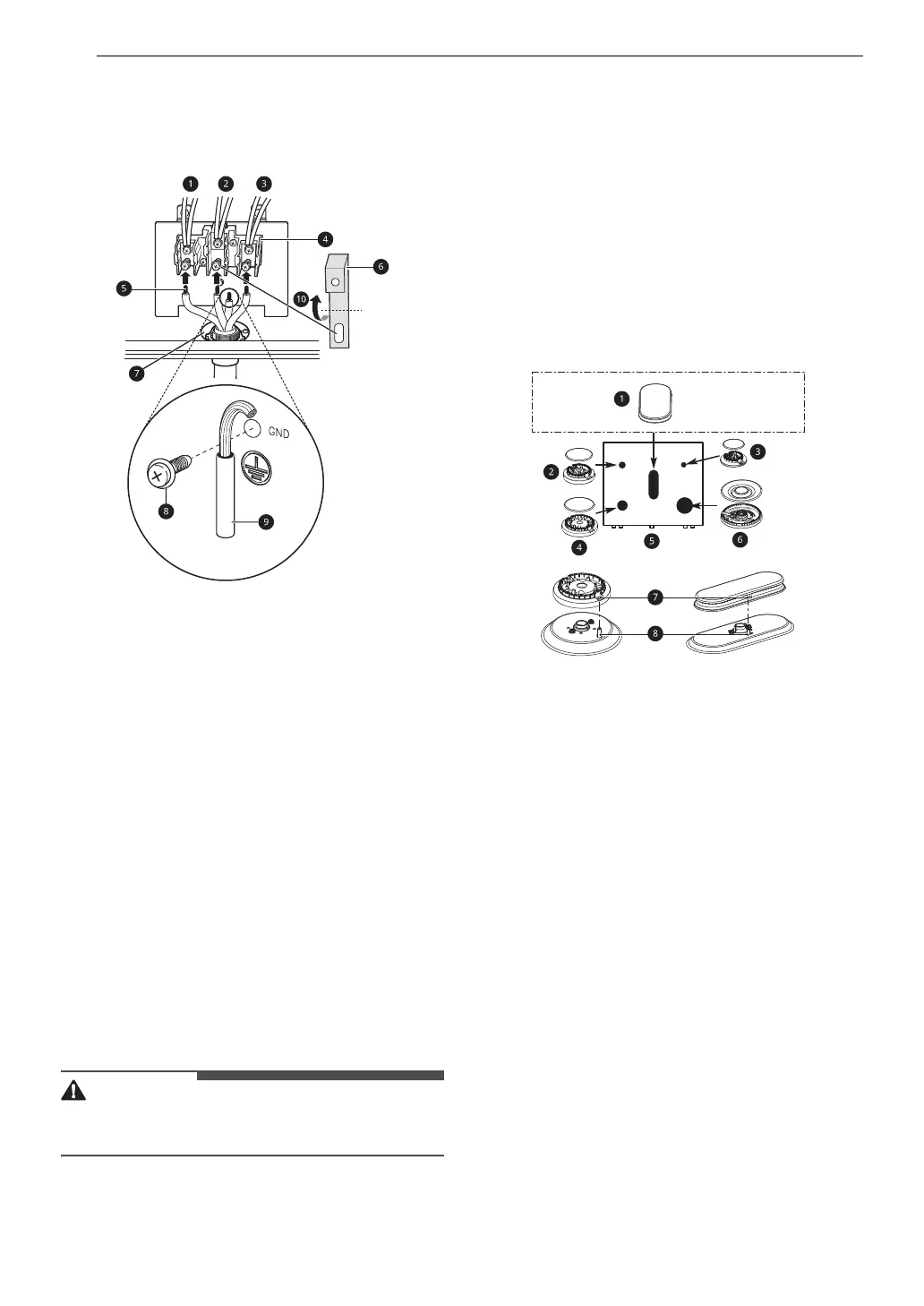 1
2
3
4
5
6
10
7
GND
8
9

1
2
3
4
5
6
7
8