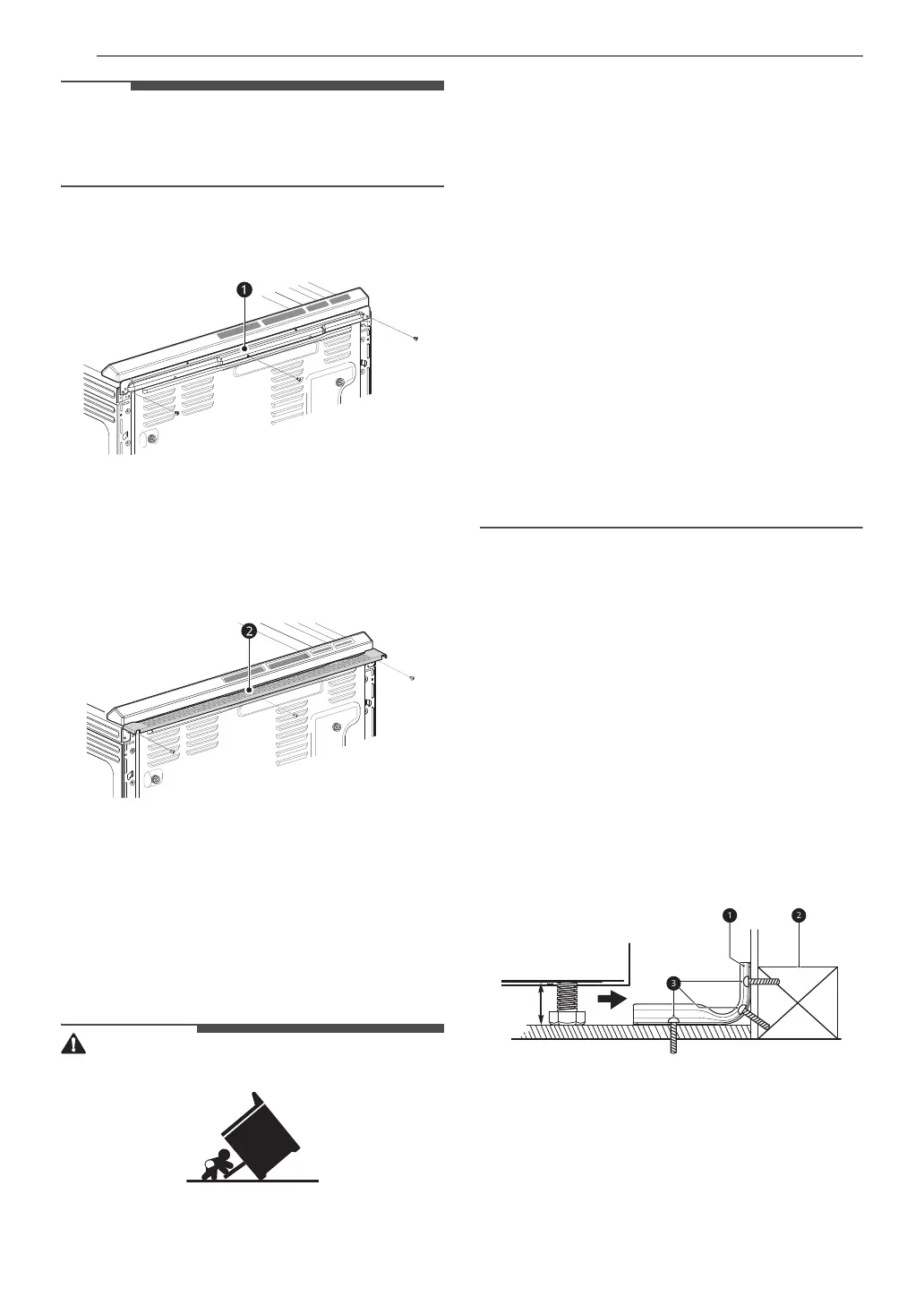 1

2

1

2

3