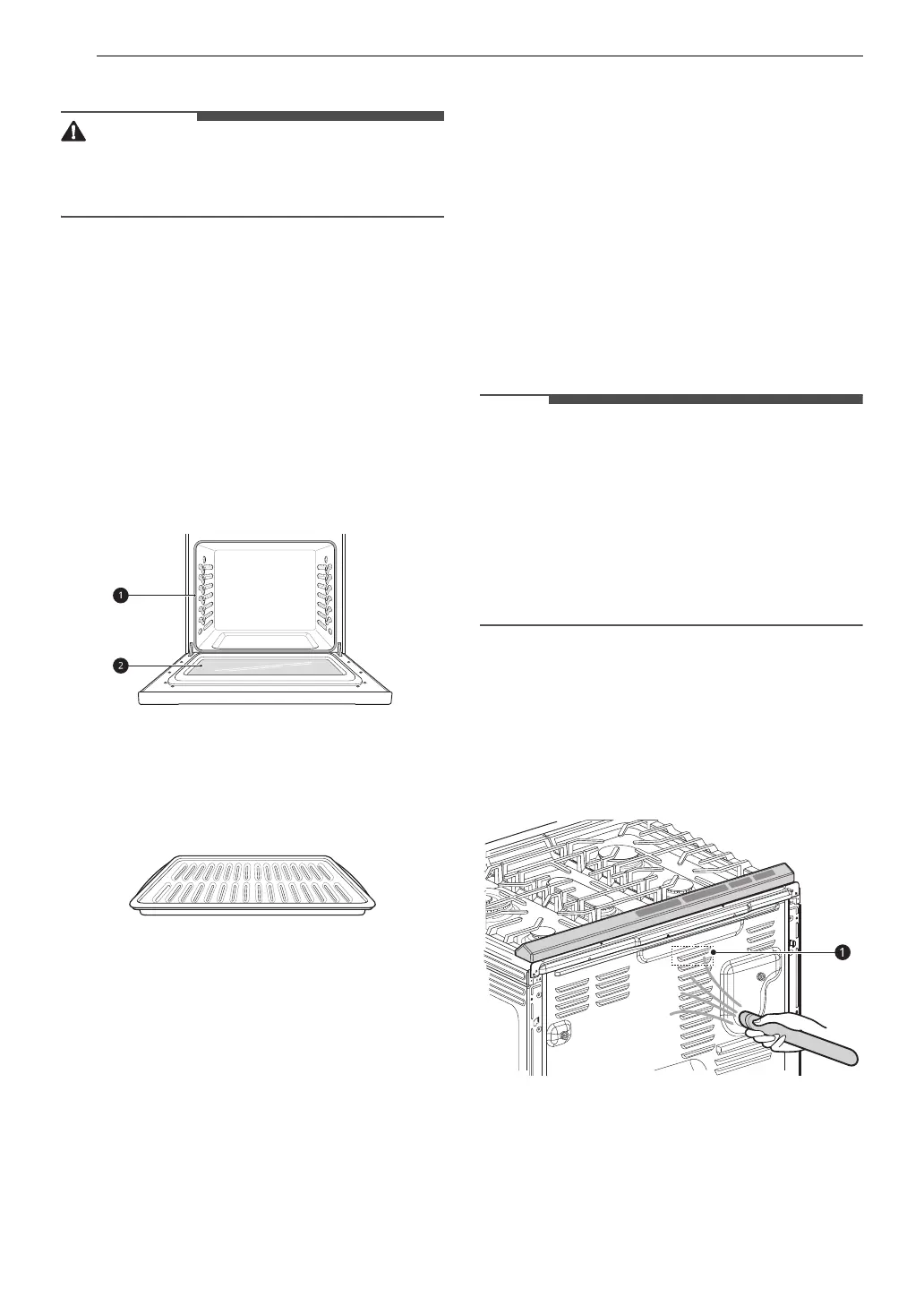 1

2

1