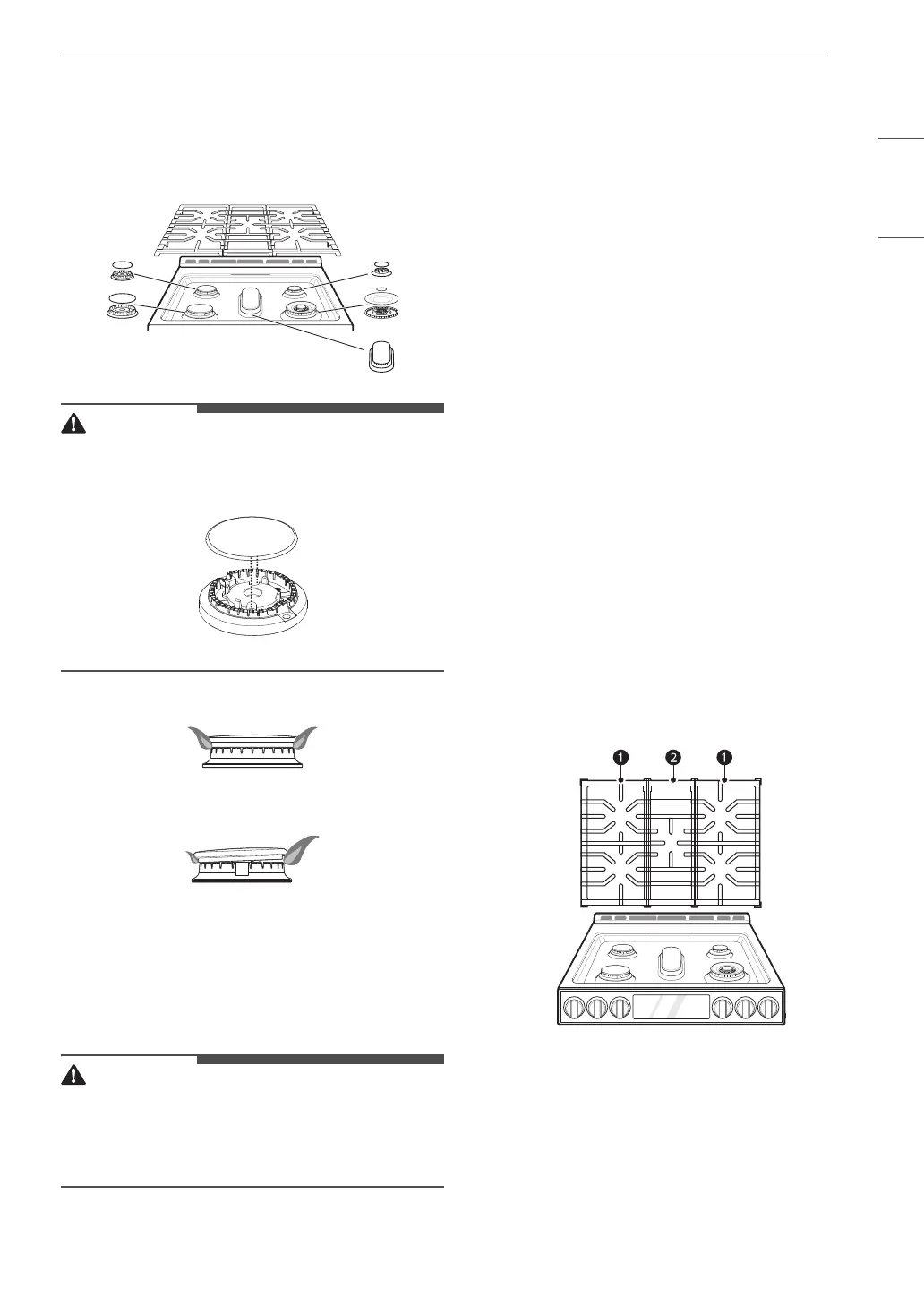 1

2

1